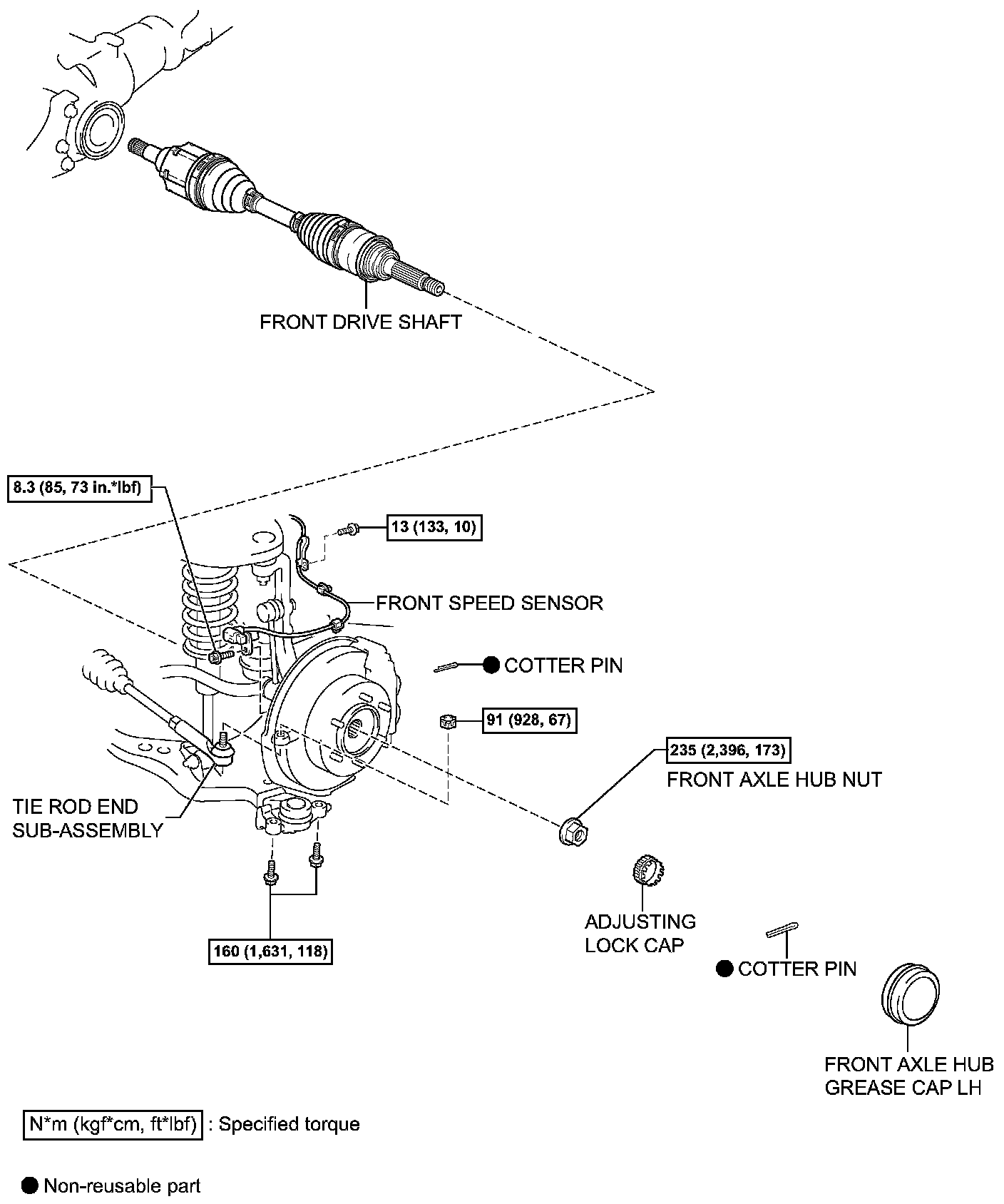 FRONT DRIVE SHAFT

8.3 (85, 73 in.*lbf)

13 (133, 10)

FRONT SPEED SENSOR

● COTTER PIN

91 (928, 67)

235 (2,396, 173)

FRONT AXLE HUB NUT

TIE ROD END SUB-ASSEMBLY

ADJUSTING LOCK CAP

160 (1,631, 118)

● COTTER PIN

FRONT AXLE HUB GREASE CAP LH

N*m (kgf*cm, ft*lbf) : Specified torque

● Non-reusable part