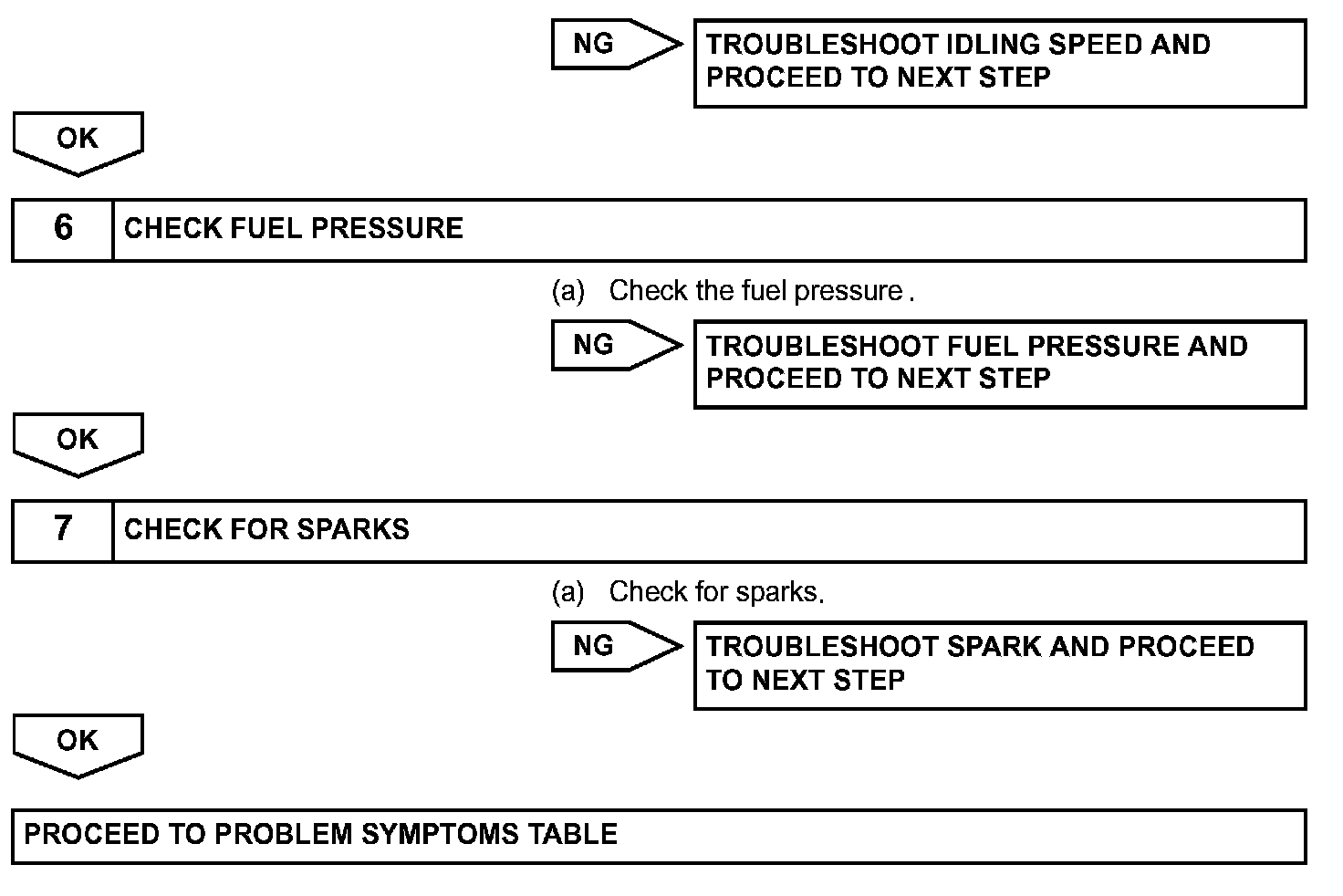 NG

TROUBLESHOOT IDLING SPEED AND PROCEED TO NEXT STEP

OK

6 CHECK FUEL PRESSURE

(a) Check the fuel pressure .

NG

TROUBLESHOOT FUEL PRESSURE AND PROCEED TO NEXT STEP

OK

7 CHECK FOR SPARKS

(a) Check for sparks.

NG

TROUBLESHOOT SPARK AND PROCEED TO NEXT STEP

OK

PROCEED TO PROBLEM SYMPTOMS TABLE