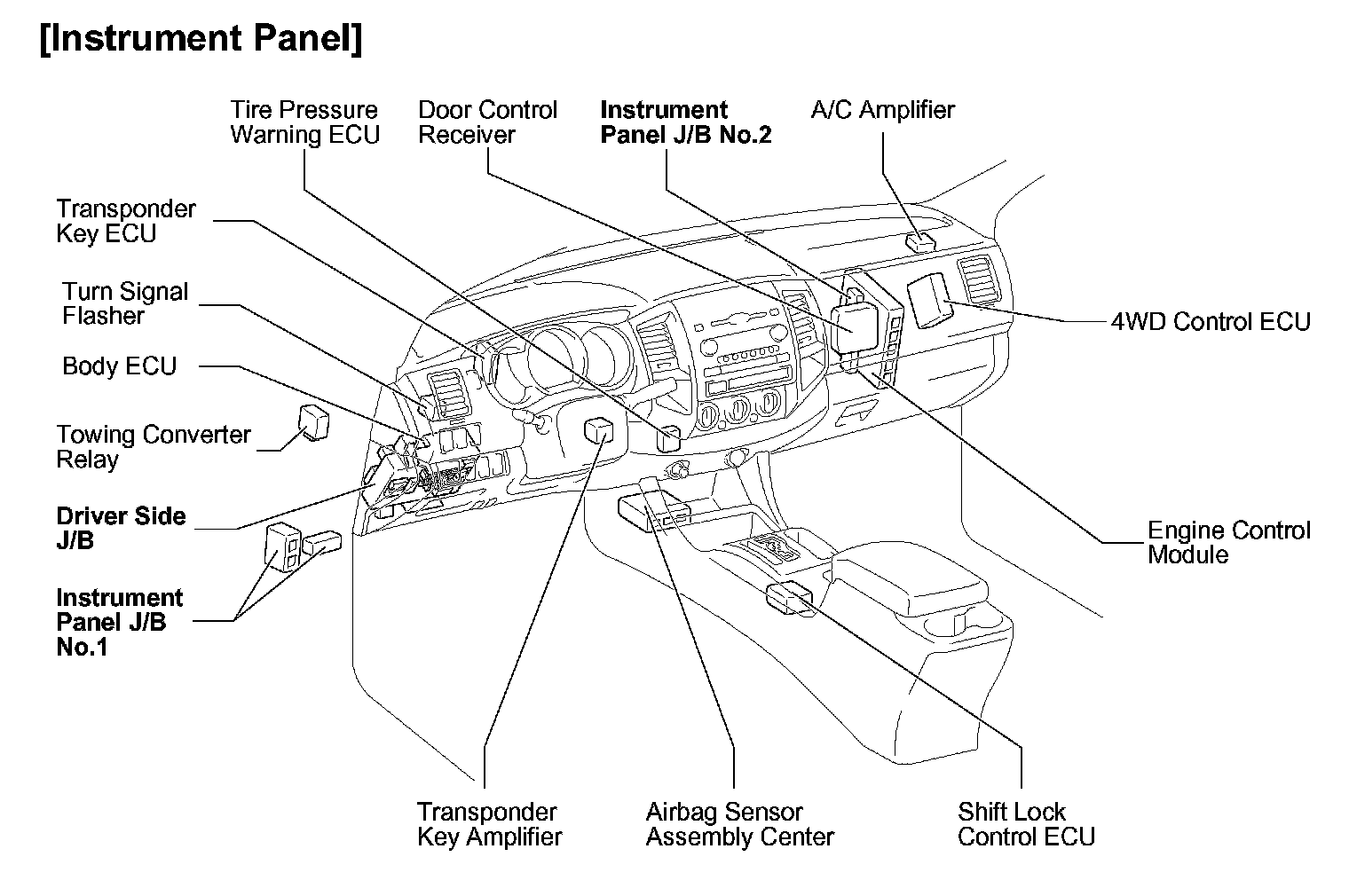 [Instrument Panel]

Tire Pressure Warning ECU

Door Control Receiver

Instrument Panel J/B No.2

A/C Amplifier

Transponder Key ECU

Turn Signal Flasher

Body ECU

Towing Converter Relay

Driver Side J/B

Instrument Panel J/B No.1

4WD Control ECU

Engine Control Module

Transponder Key Amplifier

Airbag Sensor Assembly Center

Shift Lock Control ECU