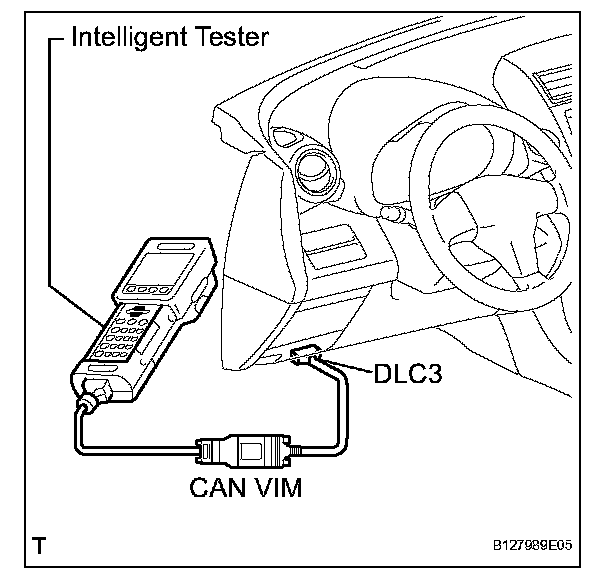 Intelligent Tester

DLC3

CAN VIM

T

B127989E05