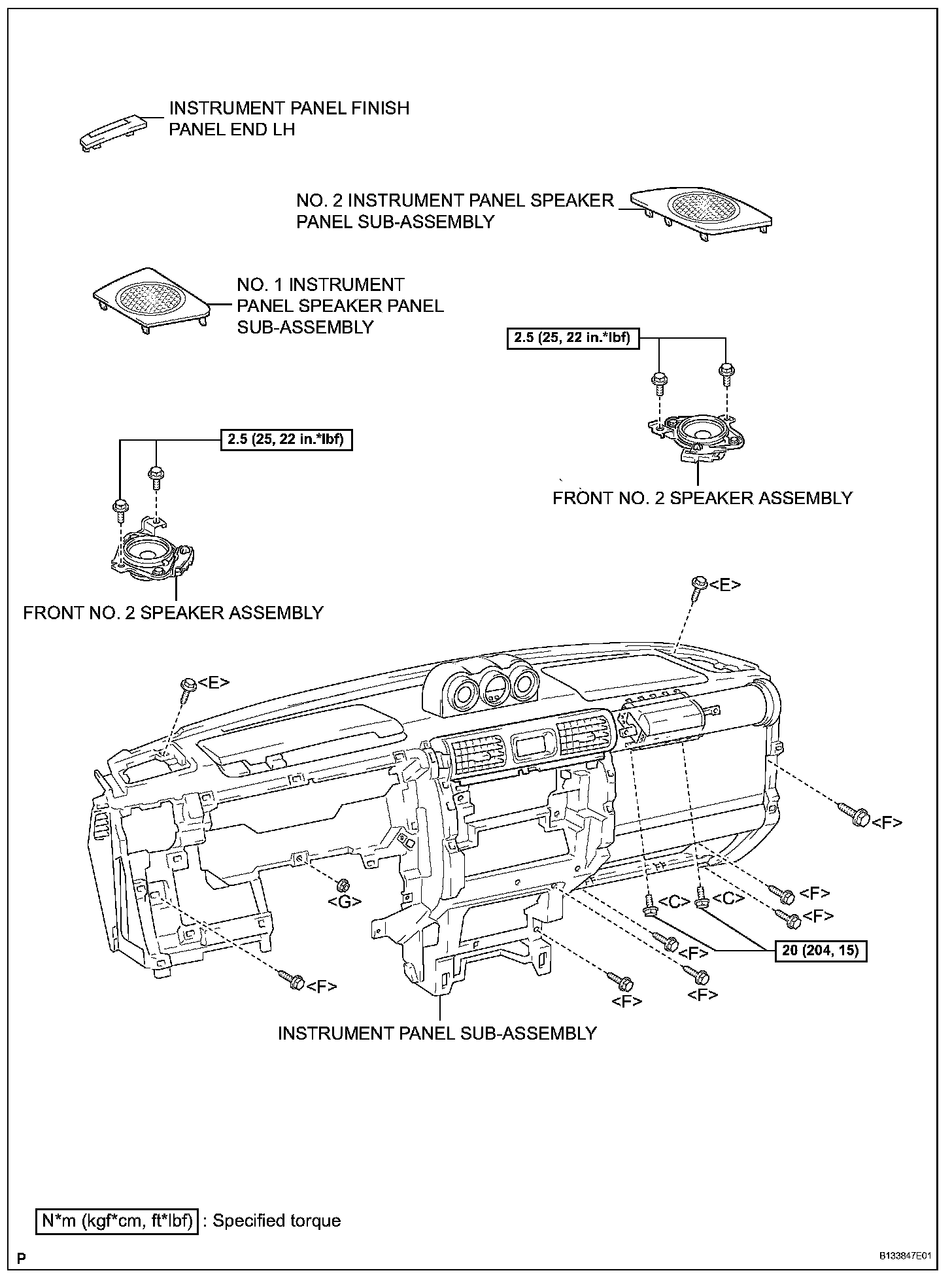 INSTRUMENT PANEL FINISH PANEL END LH

NO. 2 INSTRUMENT PANEL SPEAKER PANEL SUB-ASSEMBLY

NO. 1 INSTRUMENT PANEL SPEAKER PANEL SUB-ASSEMBLY

2.5 (25, 22 in.*lbf)

2.5 (25, 22 in.*lbf)

FRONT NO. 2 SPEAKER ASSEMBLY

FRONT NO. 2 SPEAKER ASSEMBLY

<E>

<E>

<F>

<G>

<C>

<C>

<F>

<F>

<F>

20 (204, 15)

<F>

<F>

<F>

INSTRUMENT PANEL SUB-ASSEMBLY

N*m (kgf*cm, ft*lbf) : Specified torque

P

B133847E01