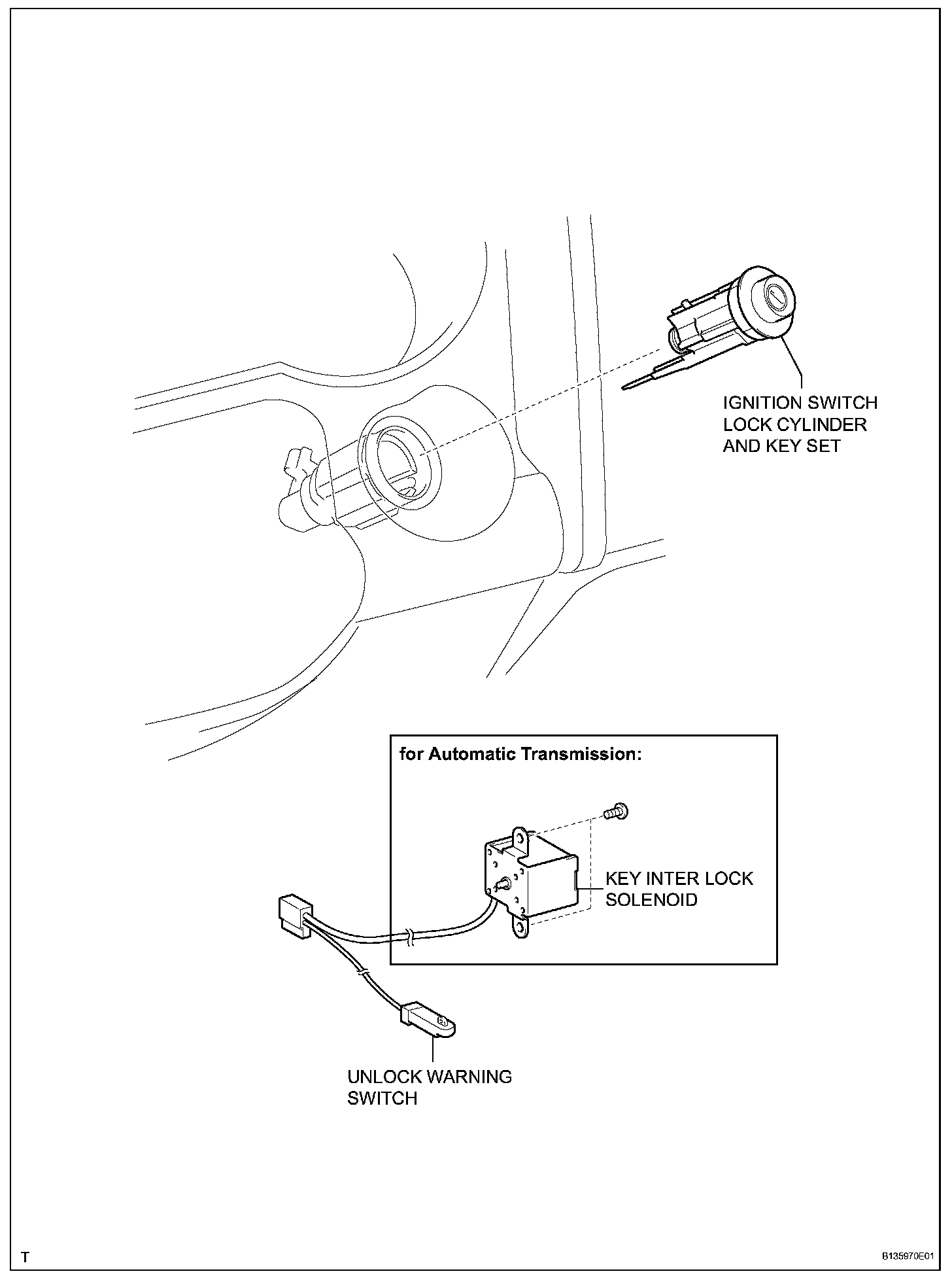 IGNITION SWITCH LOCK CYLINDER AND KEY SET

for Automatic Transmission:

KEY INTER LOCK SOLENOID

UNLOCK WARNING SWITCH

T

B135970E01