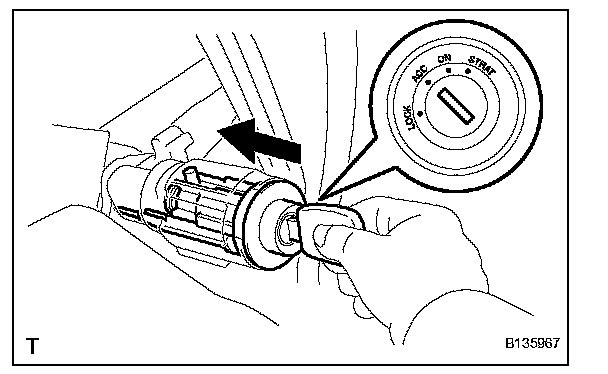 LOCK
ACC
ON
STRAT
T
B135967