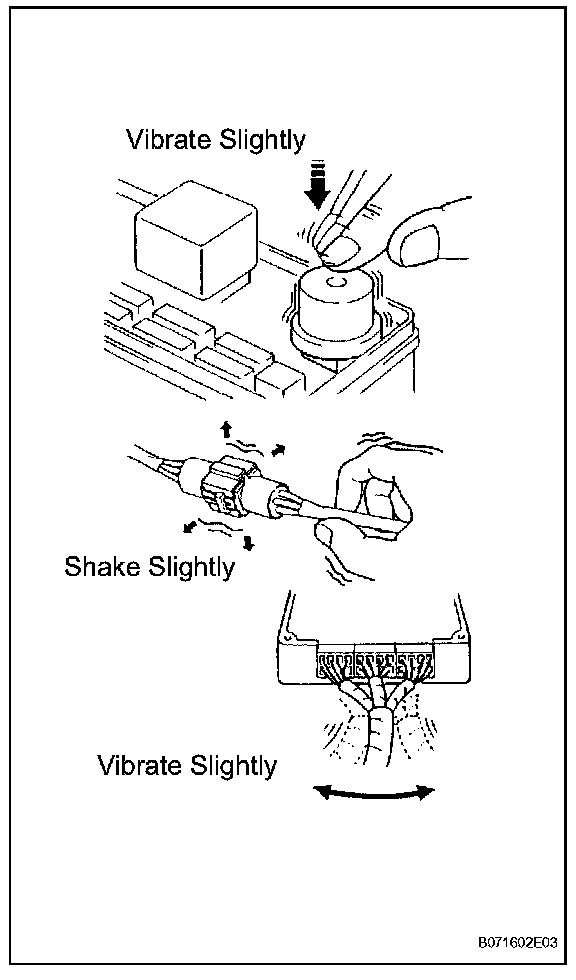 Vibrate Slightly

Shake Slightly

Vibrate Slightly

B071602E03