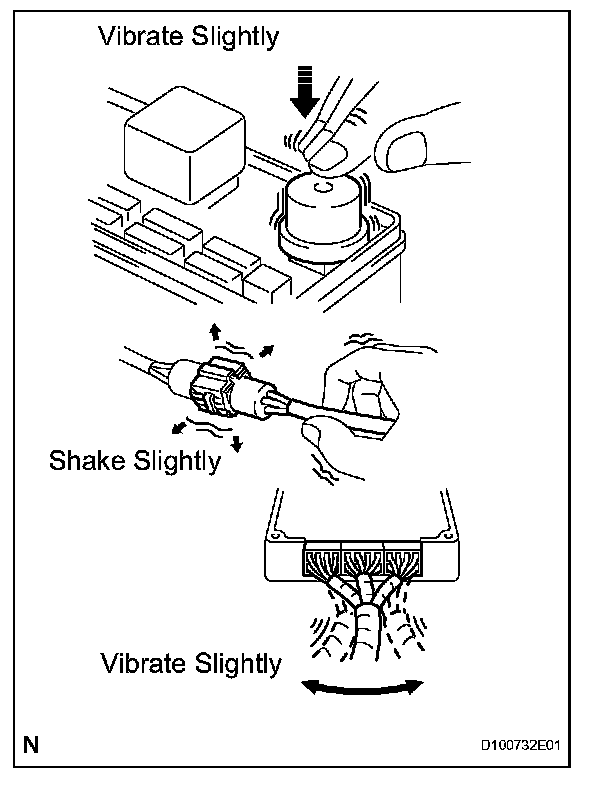 Vibrate Slightly

Shake Slightly

Vibrate Slightly

N

D100732E01