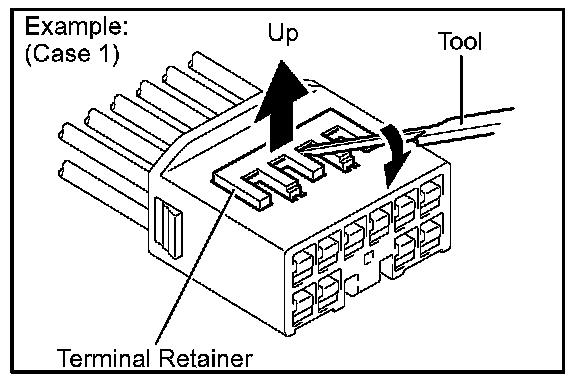 Example:
(Case 1)

Up

Tool

Terminal Retainer