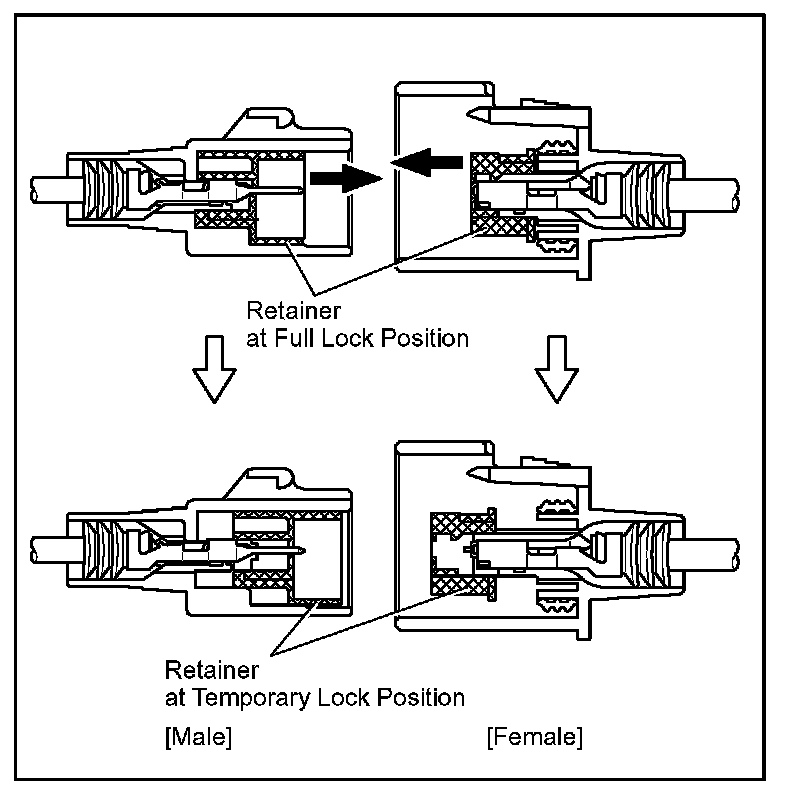 Retainer
at Full Lock Position

Retainer
at Temporary Lock Position

[Male]

[Female]