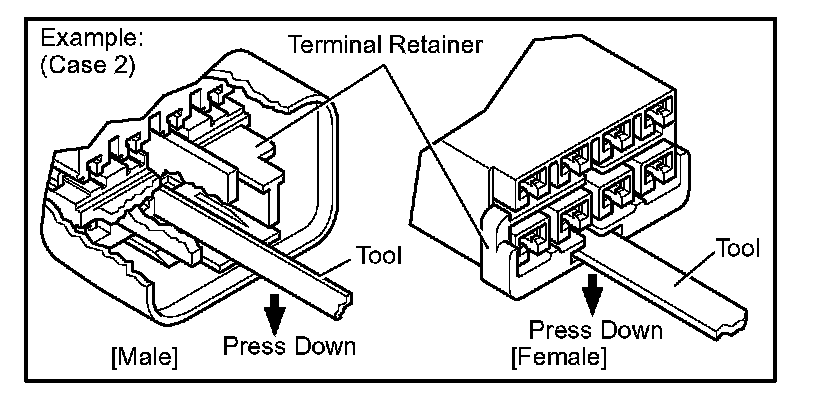 Example:
(Case 2)

Terminal Retainer

Tool

Press Down

[Male]

Tool

Press Down

[Female]