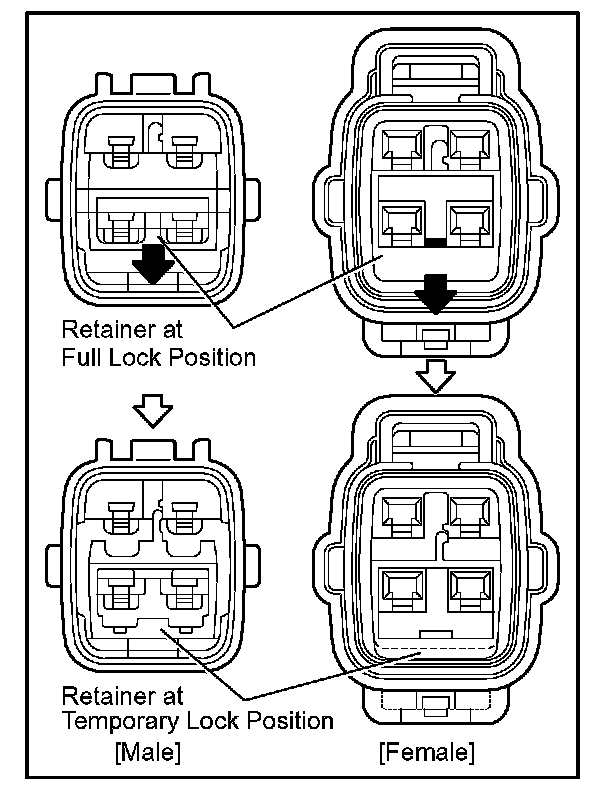 Retainer at
Full Lock Position

Retainer at
Temporary Lock Position

[Male]

[Female]