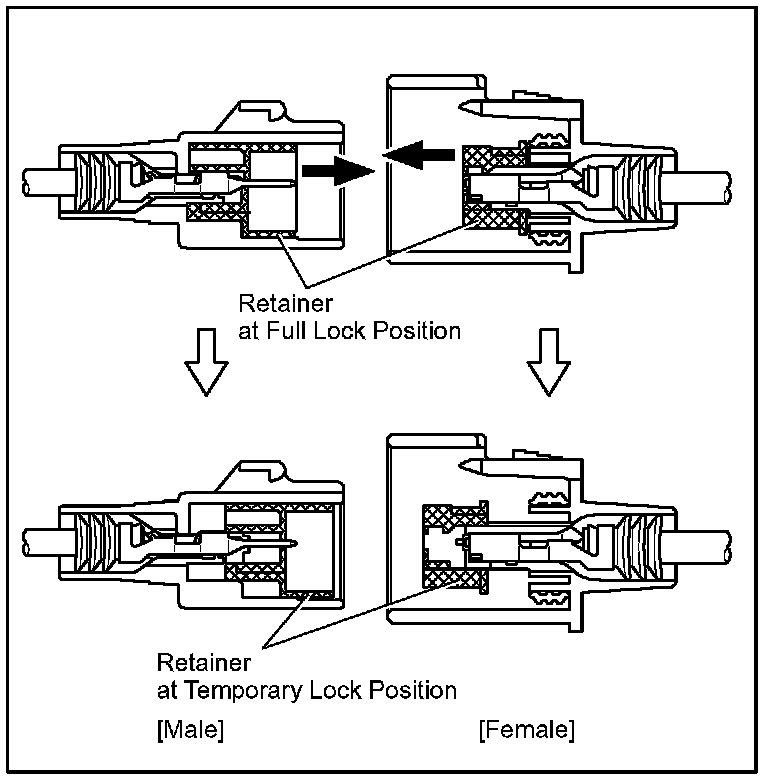 Retainer
at Full Lock Position

Retainer
at Temporary Lock Position

[Male]

[Female]