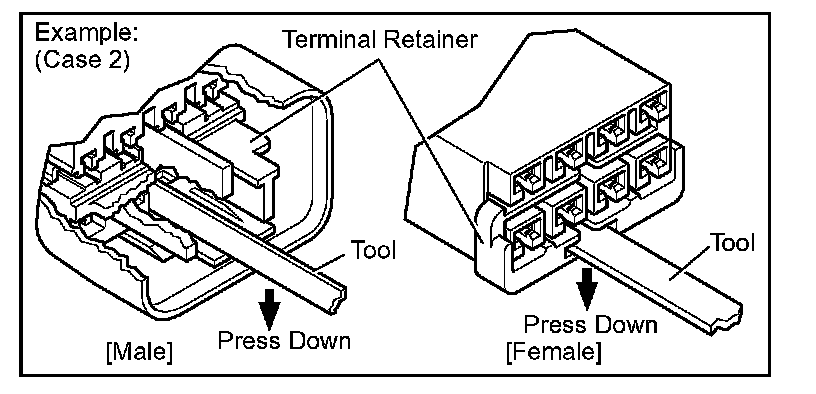 Example:
(Case 2)

Terminal Retainer

Tool

Press Down

[Male]

Tool

Press Down

[Female]