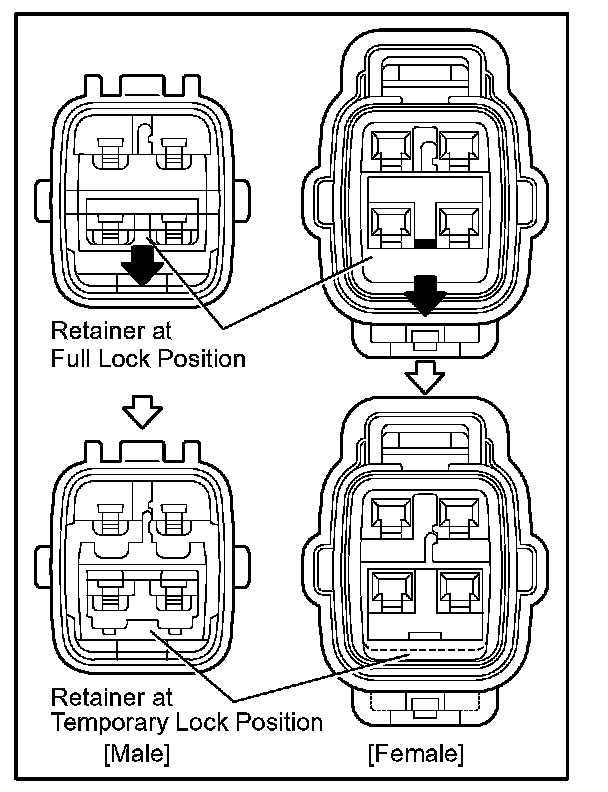 Retainer at
Full Lock Position

Retainer at
Temporary Lock Position

[Male]

[Female]