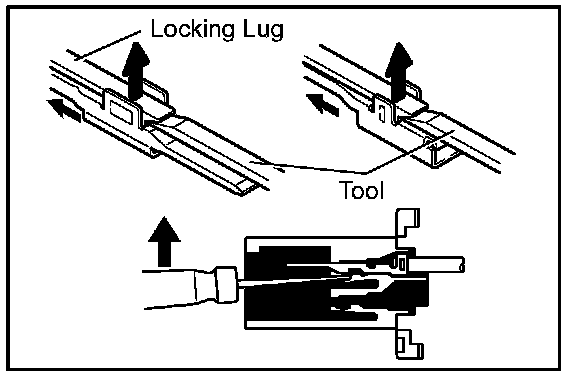 Locking Lug

Tool