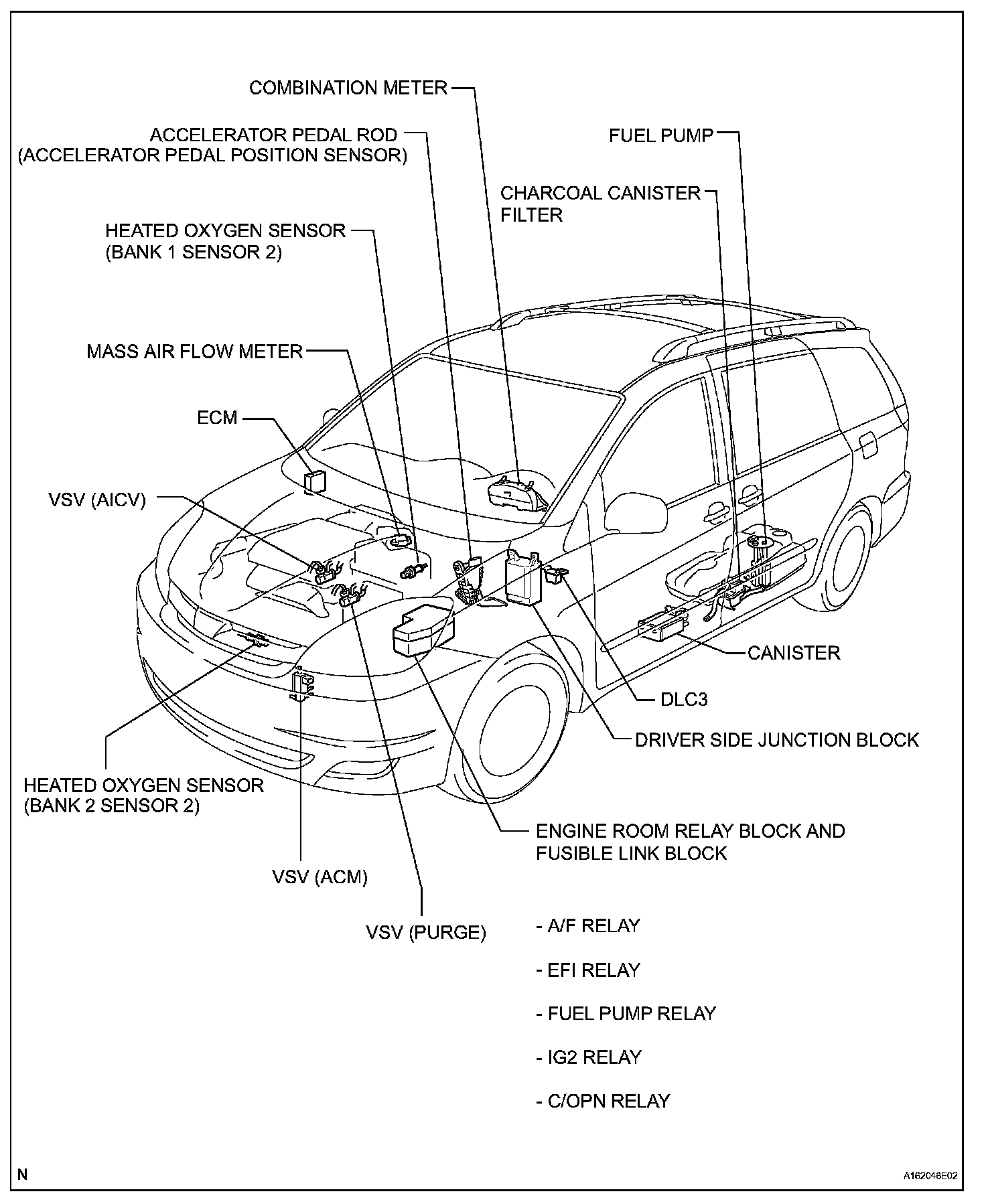 COMBINATION METER

ACCELERATOR PEDAL ROD
(ACCELERATOR PEDAL POSITION SENSOR)

FUEL PUMP

CHARCOAL CANISTER FILTER

HEATED OXYGEN SENSOR
(BANK 1 SENSOR 2)

MASS AIR FLOW METER

ECM

VSV (AICV)

CANISTER

DLC3

DRIVER SIDE JUNCTION BLOCK

HEATED OXYGEN SENSOR
(BANK 2 SENSOR 2)

ENGINE ROOM RELAY BLOCK AND FUSIBLE LINK BLOCK

VSV (ACM)

VSV (PURGE)

- A/F RELAY

- EFI RELAY

- FUEL PUMP RELAY

- IG2 RELAY

- C/OPN RELAY

N

A162046E02