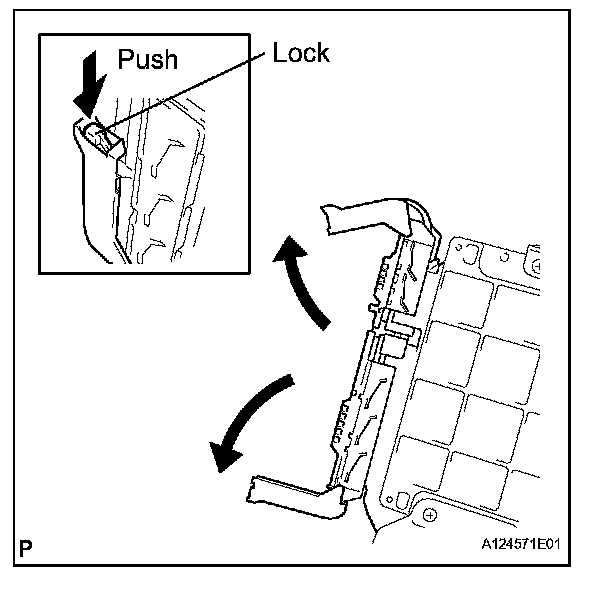 Push
Lock
P
A124571E01