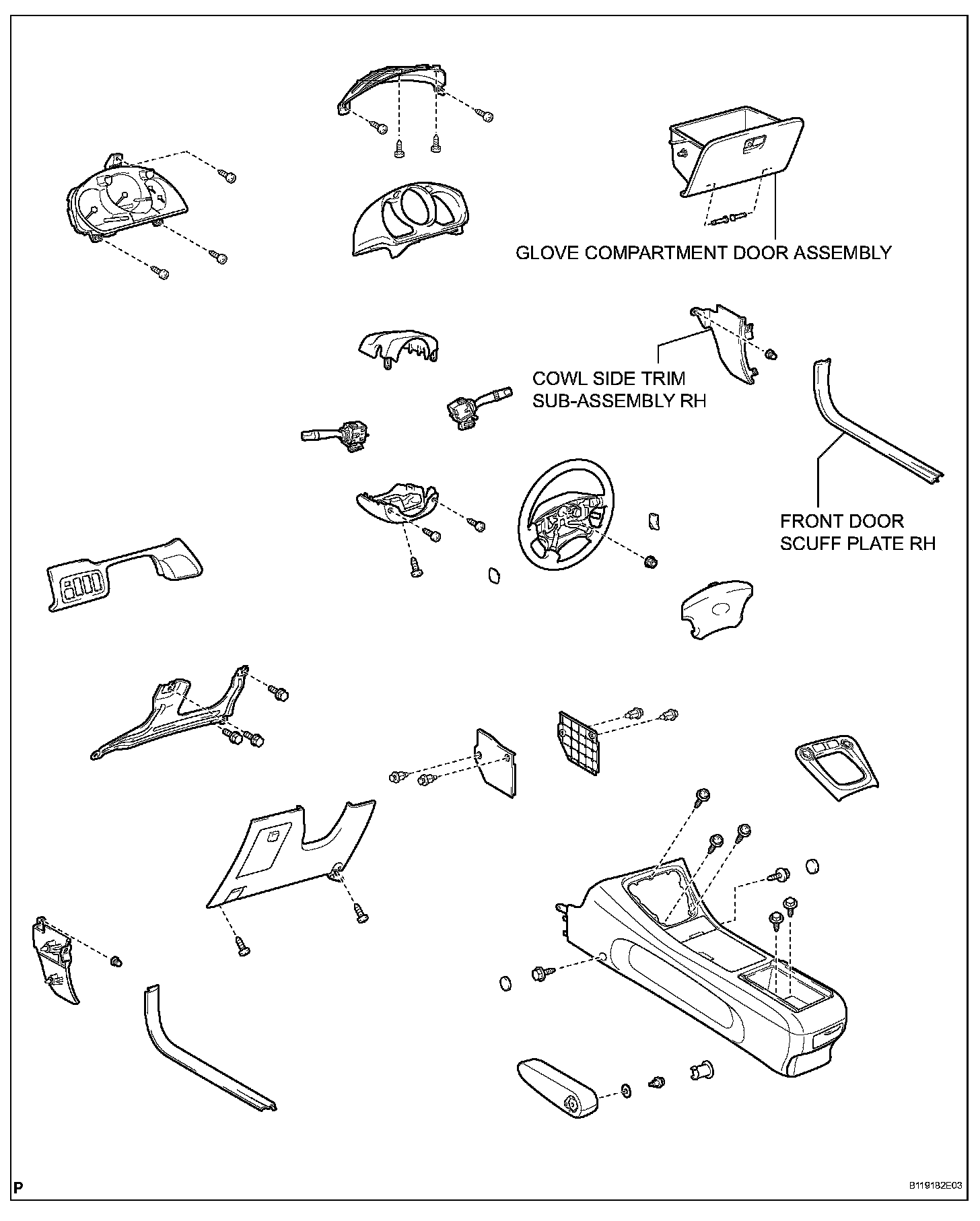 GLOVE COMPARTMENT DOOR ASSEMBLY

COWL SIDE TRIM SUB-ASSEMBLY RH

FRONT DOOR SCUFF PLATE RH

P

B119182E03