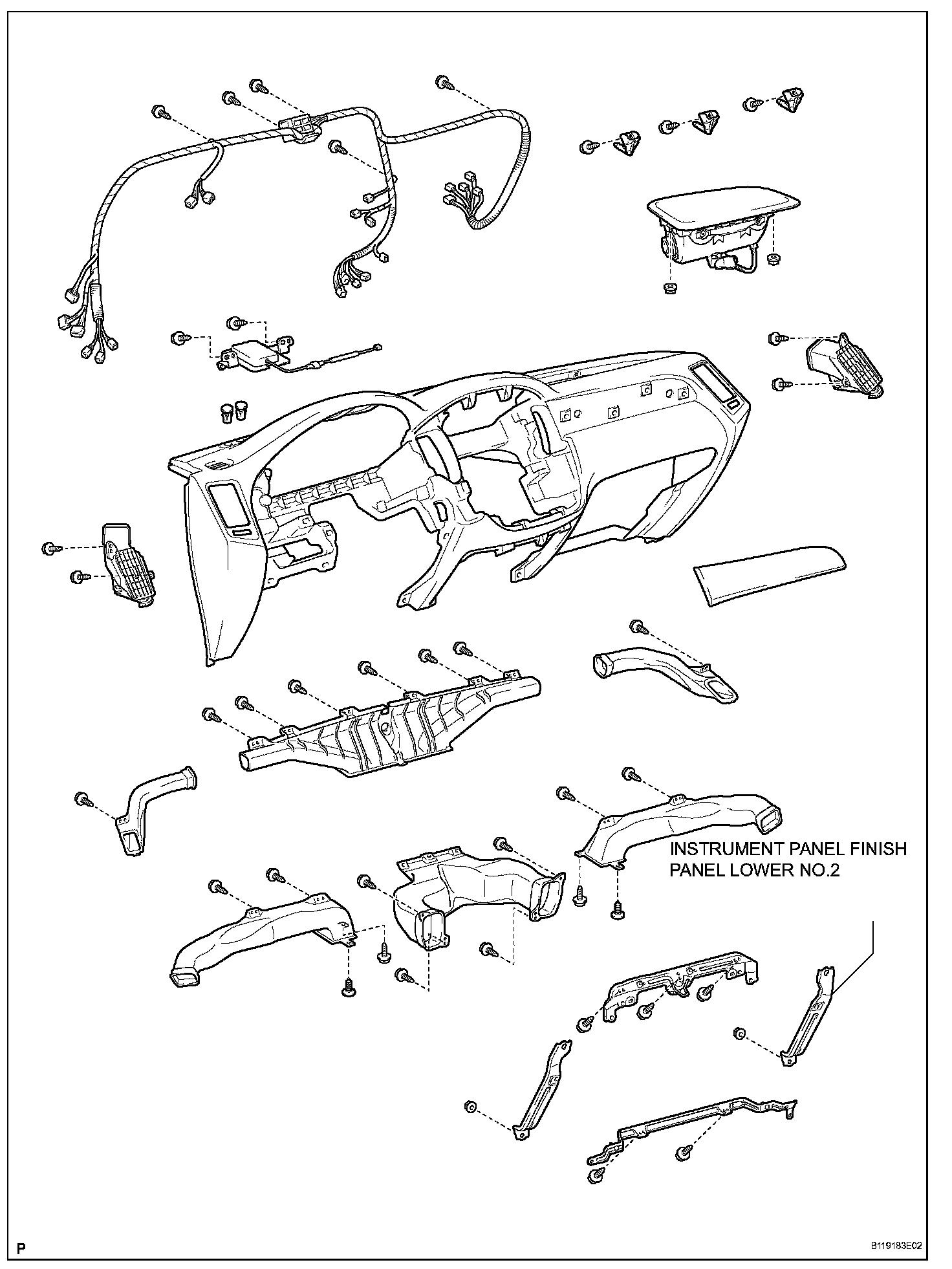 INSTRUMENT PANEL FINISH PANEL LOWER NO.2

P

B119183E02