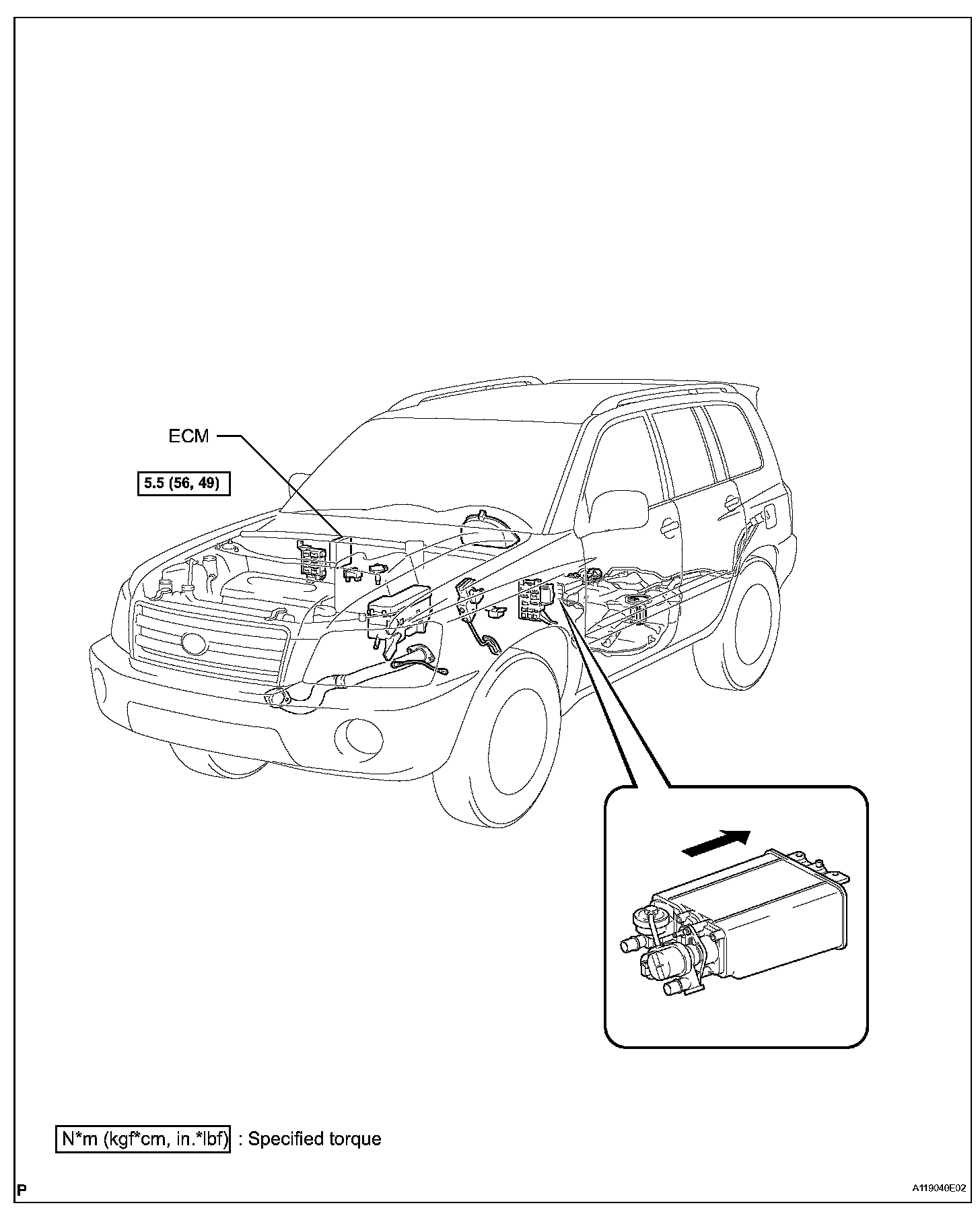 ECM

5.5 (56, 49)

N*m (kgf*cm, in.*lbf) : Specified torque

P

A119040E02