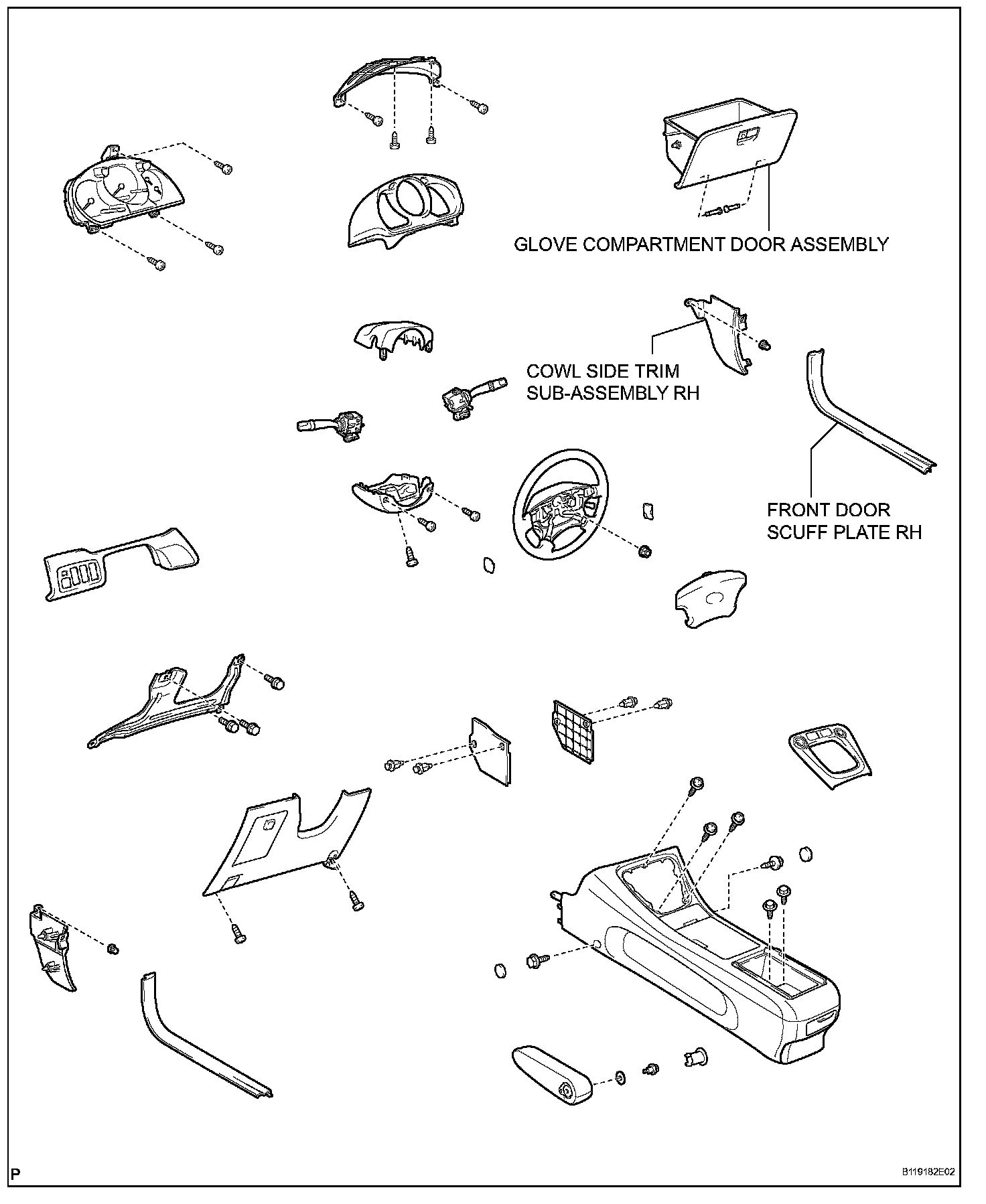 GLOVE COMPARTMENT DOOR ASSEMBLY

COWL SIDE TRIM SUB-ASSEMBLY RH

FRONT DOOR SCUFF PLATE RH

P

B119182E02