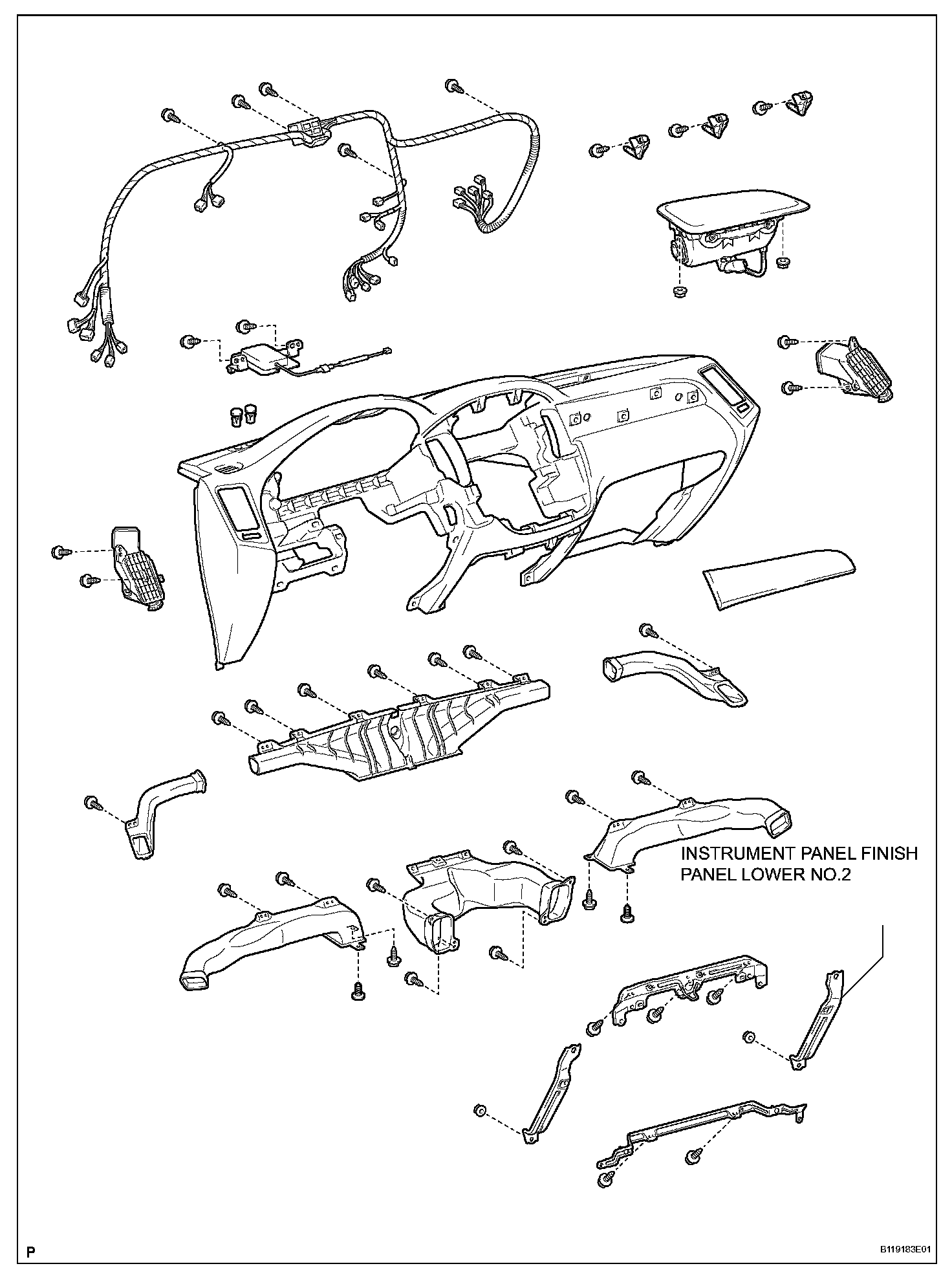 INSTRUMENT PANEL FINISH PANEL LOWER NO.2

P

B119183E01