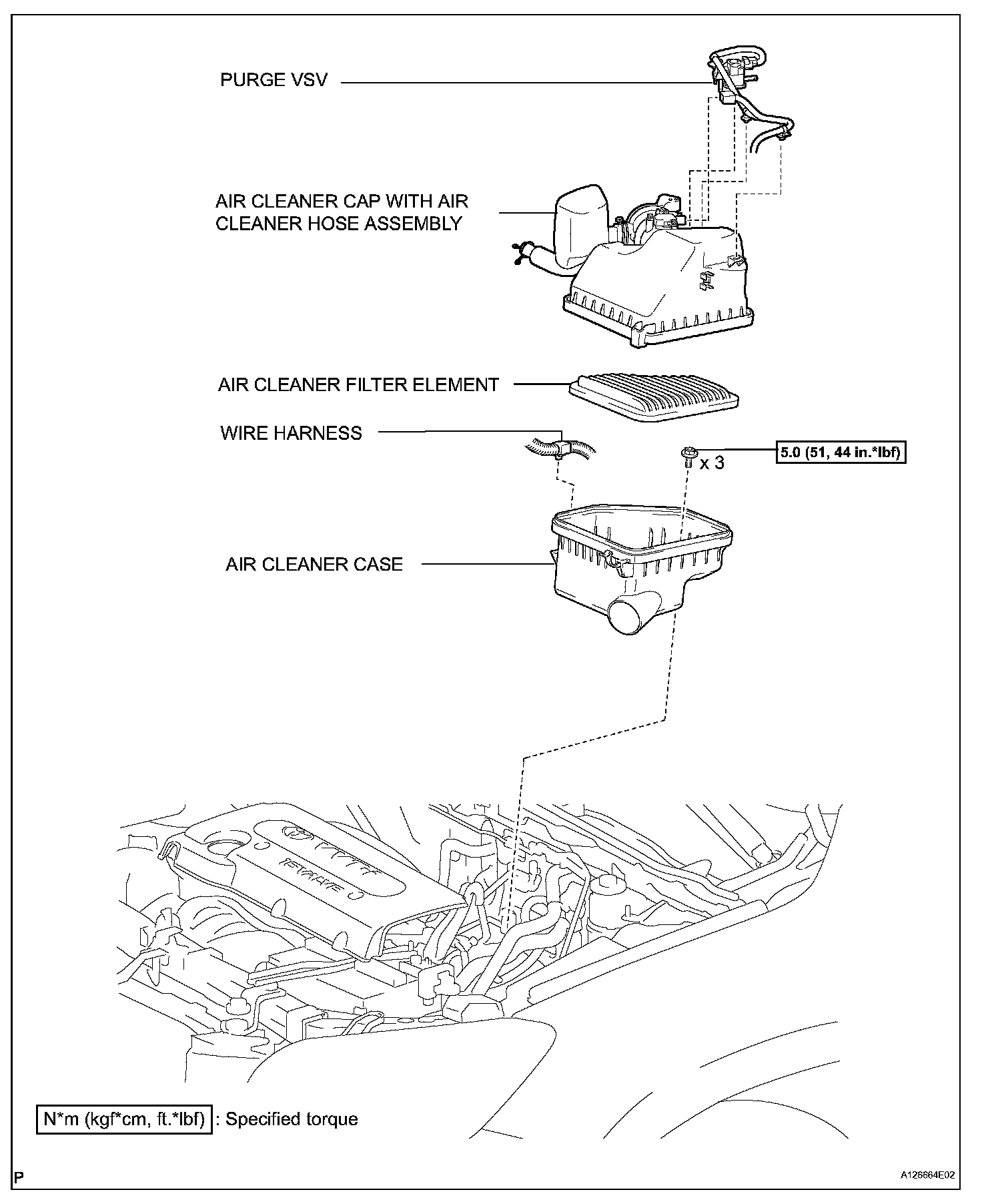 PURGE VSV

AIR CLEANER CAP WITH AIR CLEANER HOSE ASSEMBLY

AIR CLEANER FILTER ELEMENT

WIRE HARNESS

x 3

5.0 (51, 44 in.*lbf)

AIR CLEANER CASE

N*m (kgf*cm, ft.*lbf) : Specified torque

P

A126664E02