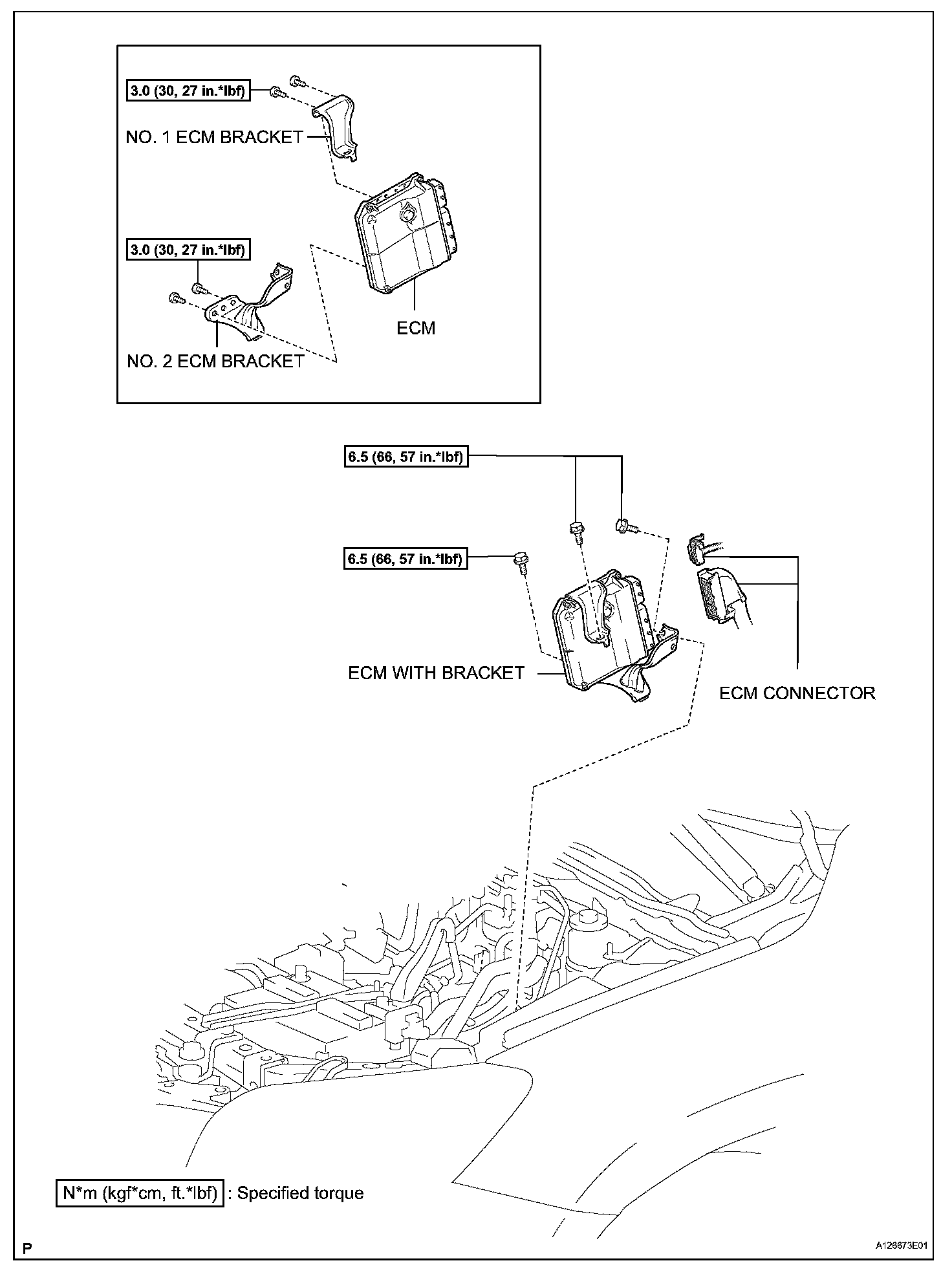 3.0 (30, 27 in.*lbf)

NO. 1 ECM BRACKET

3.0 (30, 27 in.*lbf)

ECM

NO. 2 ECM BRACKET

6.5 (66, 57 in.*lbf)

6.5 (66, 57 in.*lbf)

ECM WITH BRACKET

ECM CONNECTOR

N*m (kgf*cm, ft.*lbf) : Specified torque

P

A126673E01