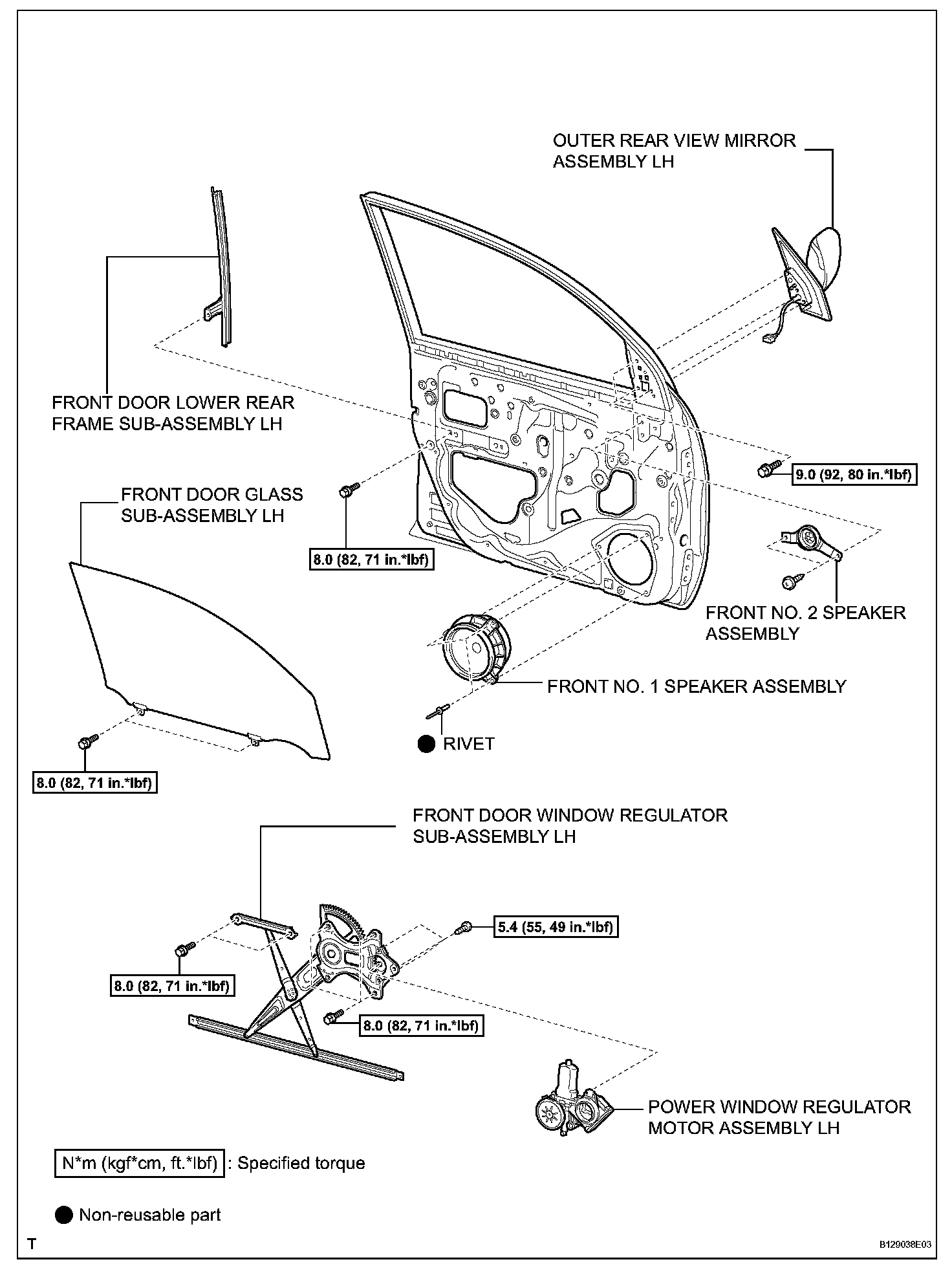 OUTER REAR VIEW MIRROR ASSEMBLY LH

FRONT DOOR LOWER REAR FRAME SUB-ASSEMBLY LH

9.0 (92, 80 in.*lbf)

FRONT DOOR GLASS SUB-ASSEMBLY LH

8.0 (82, 71 in.*lbf)

FRONT NO. 2 SPEAKER ASSEMBLY

FRONT NO. 1 SPEAKER ASSEMBLY

RIVET

8.0 (82, 71 in.*lbf)

FRONT DOOR WINDOW REGULATOR SUB-ASSEMBLY LH

5.4 (55, 49 in.*lbf)

8.0 (82, 71 in.*lbf)

8.0 (82, 71 in.*lbf)

POWER WINDOW REGULATOR MOTOR ASSEMBLY LH

N*m (kgf*cm, ft.*lbf) : Specified torque

Non-reusable part

T

B129038E03