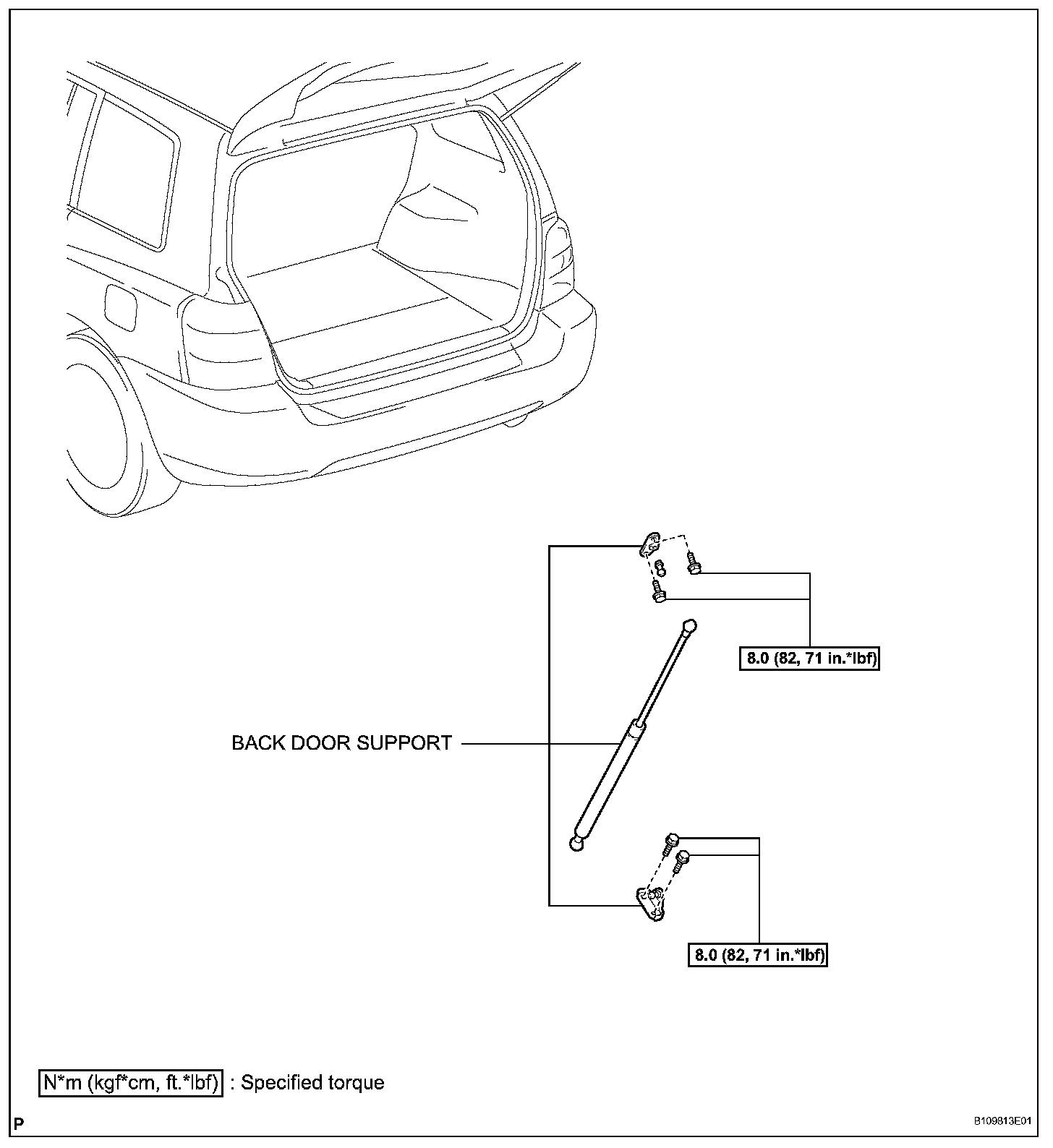 8.0 (82, 71 in.*lbf)

BACK DOOR SUPPORT

8.0 (82, 71 in.*lbf)

N*m (kgf*cm, ft.*lbf) : Specified torque

P

B109813E01