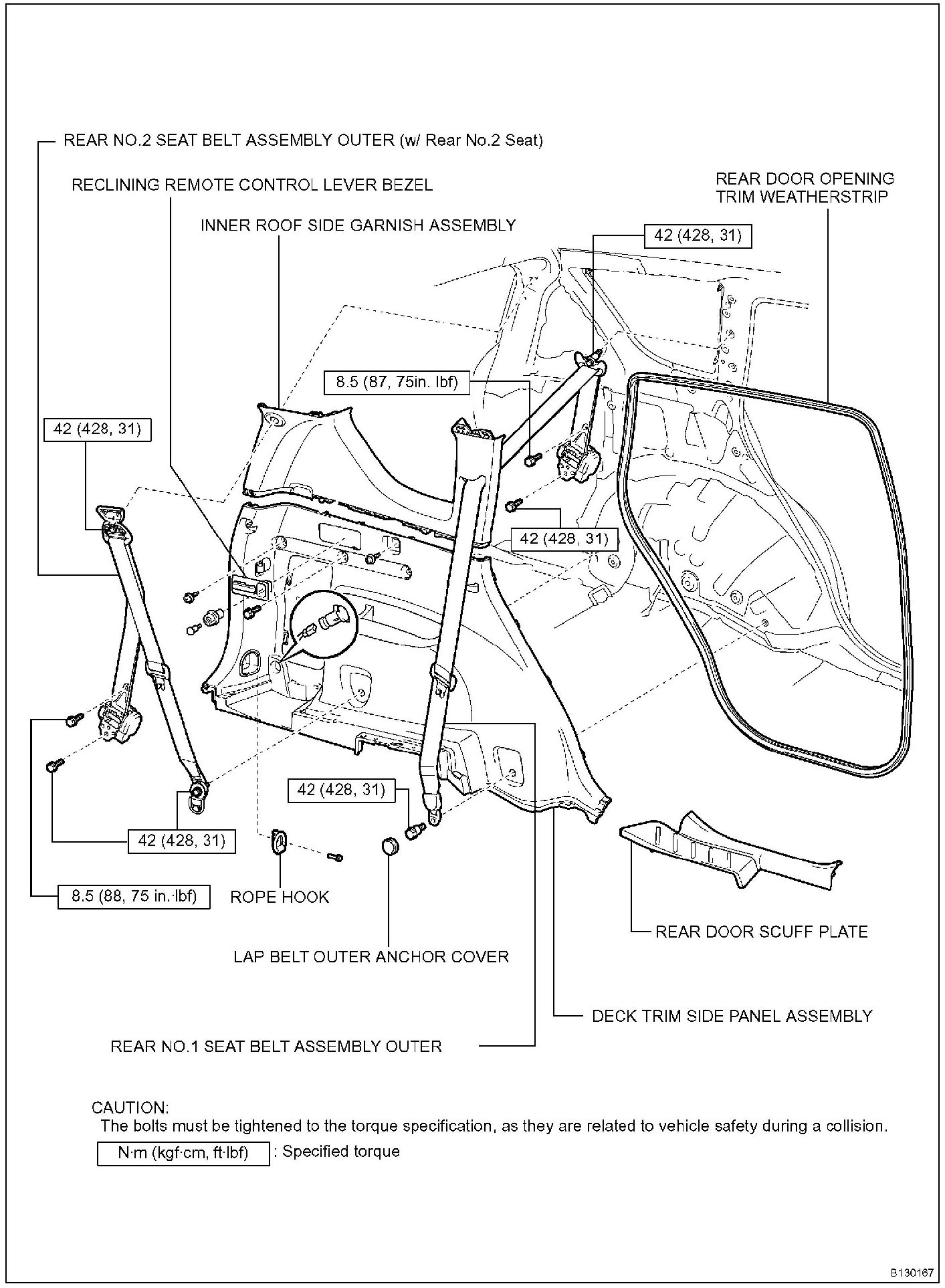 REAR NO.2 SEAT BELT ASSEMBLY OUTER (w/ Rear No.2 Seat)

RECLINING REMOTE CONTROL LEVER BEZEL

INNER ROOF SIDE GARNISH ASSEMBLY

REAR DOOR OPENING TRIM WEATHERSTRIP

42 (428, 31)

8.5 (87, 75in. lbf)

42 (428, 31)

42 (428, 31)

42 (428, 31)

42 (428, 31)

8.5 (88, 75 in.·lbf)

ROPE HOOK

LAP BELT OUTER ANCHOR COVER

REAR DOOR SCUFF PLATE

DECK TRIM SIDE PANEL ASSEMBLY

REAR NO.1 SEAT BELT ASSEMBLY OUTER

CAUTION:
The bolts must be tightened to the torque specification, as they are related to vehicle safety during a collision.

N·m (kgf·cm, ft·lbf) : Specified torque

B130167