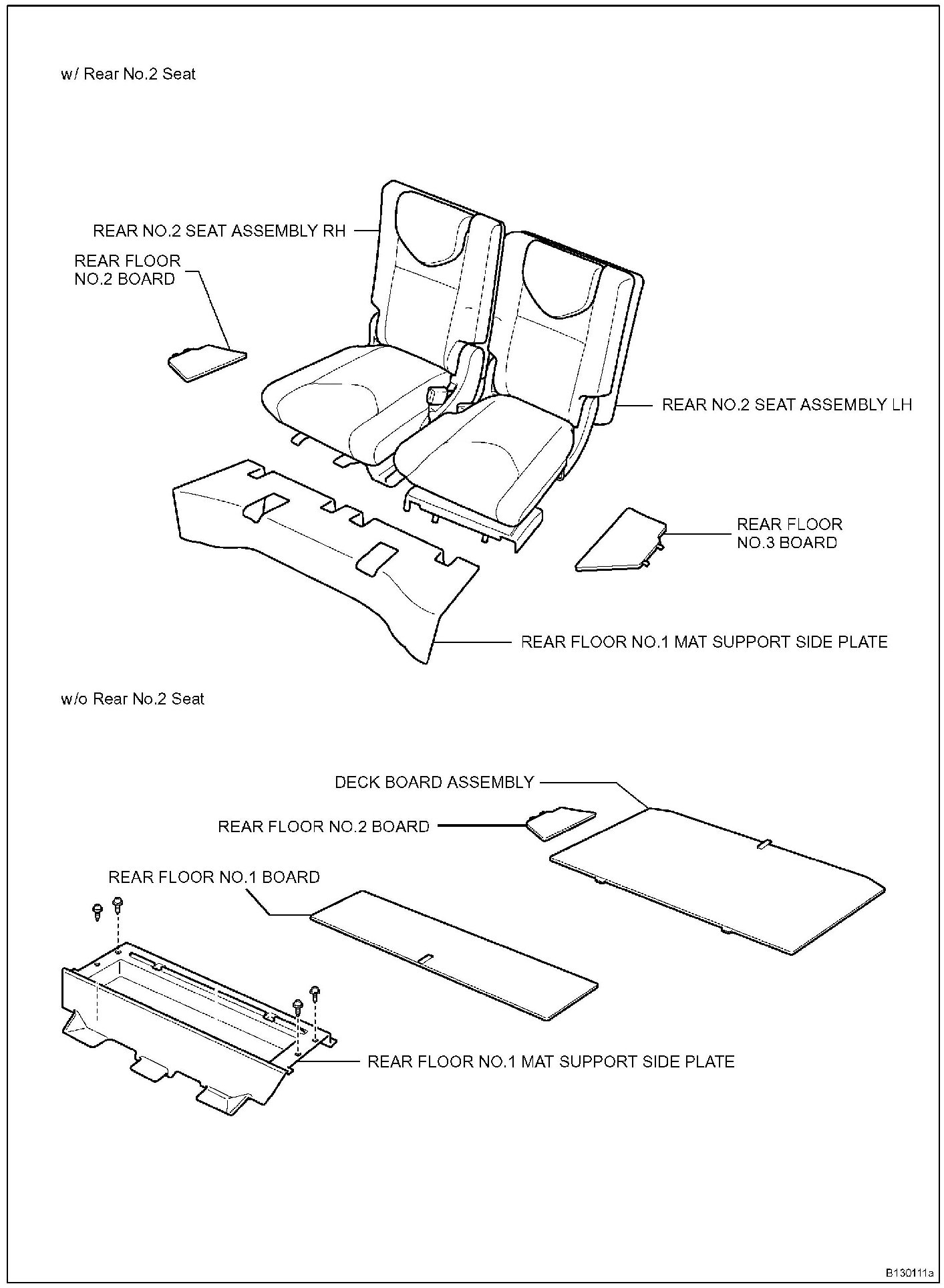 w/ Rear No.2 Seat

REAR NO.2 SEAT ASSEMBLY RH

REAR FLOOR NO.2 BOARD

REAR NO.2 SEAT ASSEMBLY LH

REAR FLOOR NO.3 BOARD

REAR FLOOR NO.1 MAT SUPPORT SIDE PLATE

w/o Rear No.2 Seat

DECK BOARD ASSEMBLY

REAR FLOOR NO.2 BOARD

REAR FLOOR NO.1 BOARD

REAR FLOOR NO.1 MAT SUPPORT SIDE PLATE

B130111a