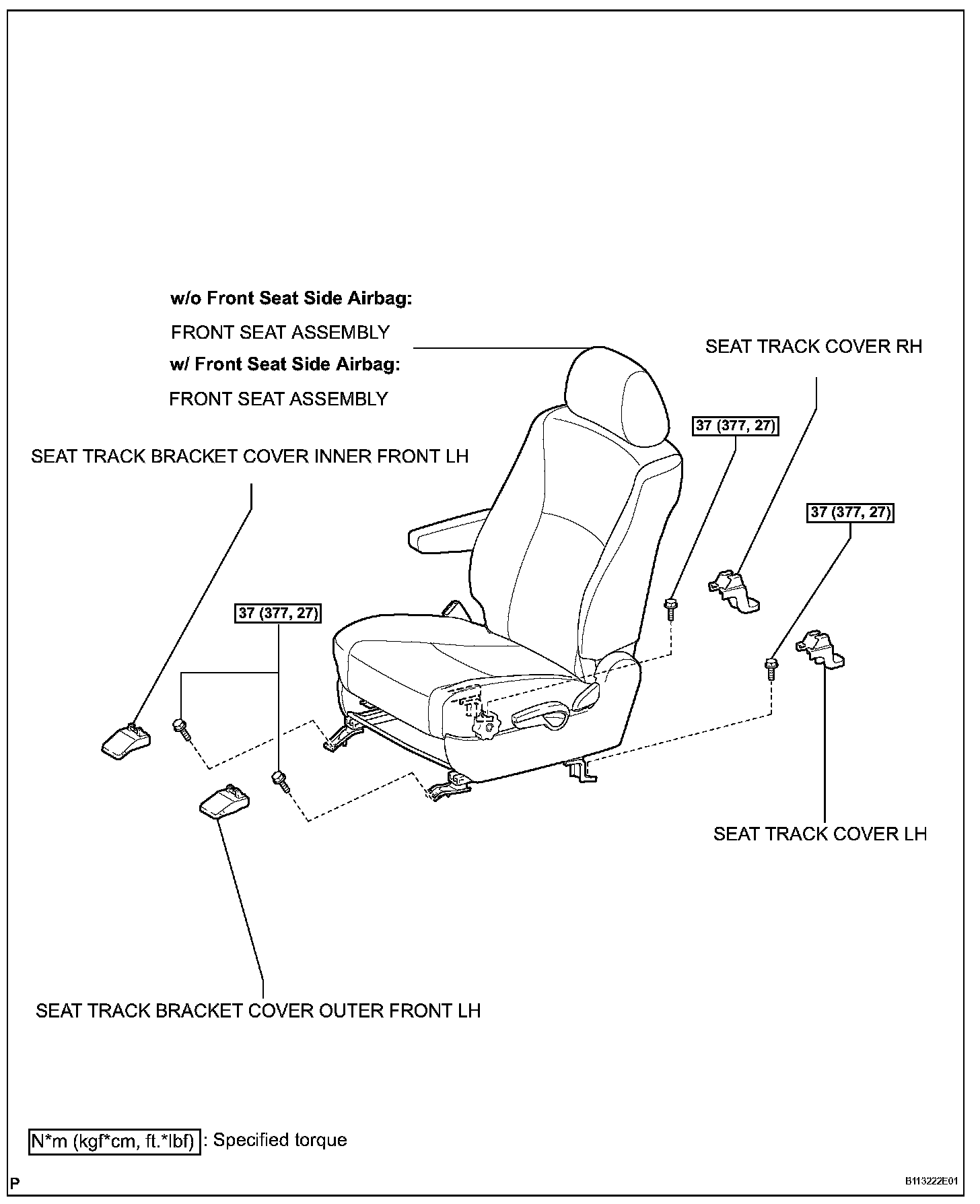 w/o Front Seat Side Airbag:

FRONT SEAT ASSEMBLY

w/ Front Seat Side Airbag:

FRONT SEAT ASSEMBLY

SEAT TRACK COVER RH

37 (377, 27)

SEAT TRACK BRACKET COVER INNER FRONT LH

37 (377, 27)

37 (377, 27)

SEAT TRACK COVER LH

SEAT TRACK BRACKET COVER OUTER FRONT LH

N*m (kgf*cm, ft.*lbf) : Specified torque

P

B113222E01