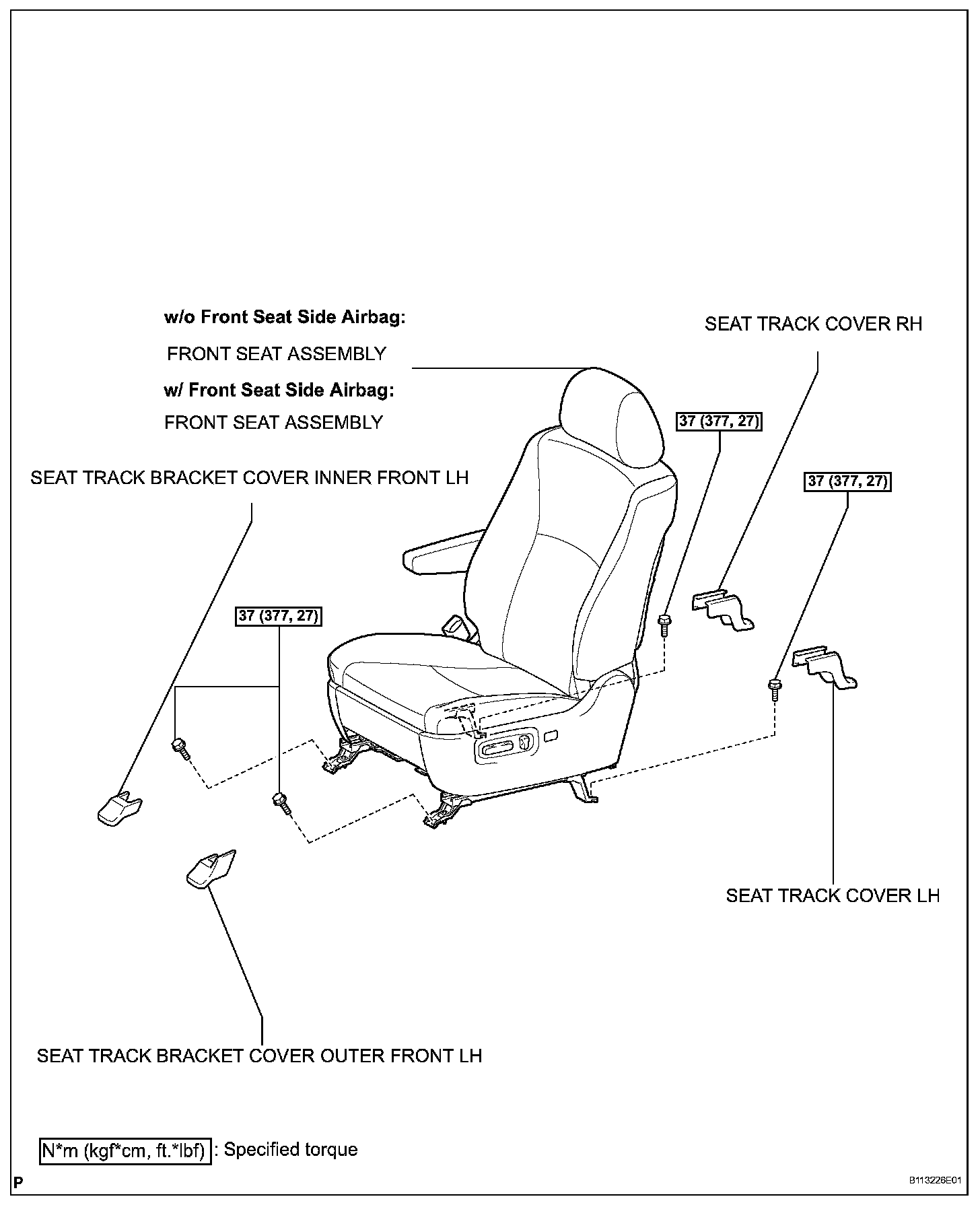 w/o Front Seat Side Airbag:

FRONT SEAT ASSEMBLY

w/ Front Seat Side Airbag:

FRONT SEAT ASSEMBLY

SEAT TRACK COVER RH

37 (377, 27)

37 (377, 27)

SEAT TRACK BRACKET COVER INNER FRONT LH

37 (377, 27)

SEAT TRACK COVER LH

SEAT TRACK BRACKET COVER OUTER FRONT LH

N*m (kgf*cm, ft.*lbf) : Specified torque

P

B113226E01