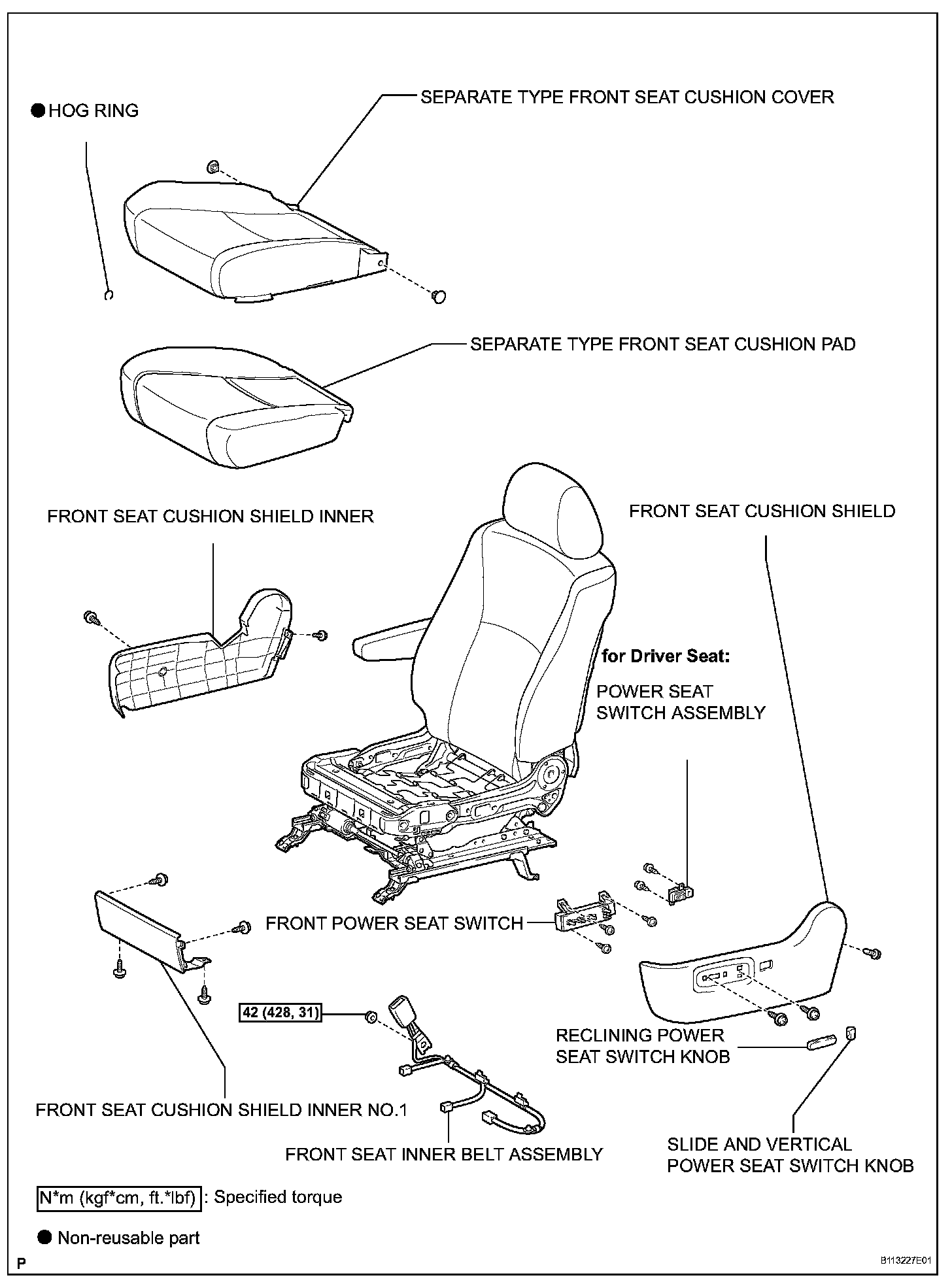 ● HOG RING

SEPARATE TYPE FRONT SEAT CUSHION COVER

SEPARATE TYPE FRONT SEAT CUSHION PAD

FRONT SEAT CUSHION SHIELD INNER

FRONT SEAT CUSHION SHIELD

for Driver Seat:

POWER SEAT SWITCH ASSEMBLY

FRONT POWER SEAT SWITCH

42 (428, 31)

RECLINING POWER SEAT SWITCH KNOB

FRONT SEAT CUSHION SHIELD INNER NO.1

FRONT SEAT INNER BELT ASSEMBLY

SLIDE AND VERTICAL POWER SEAT SWITCH KNOB

N*m (kgf*cm, ft.*lbf) : Specified torque

● Non-reusable part

P

B113227E01