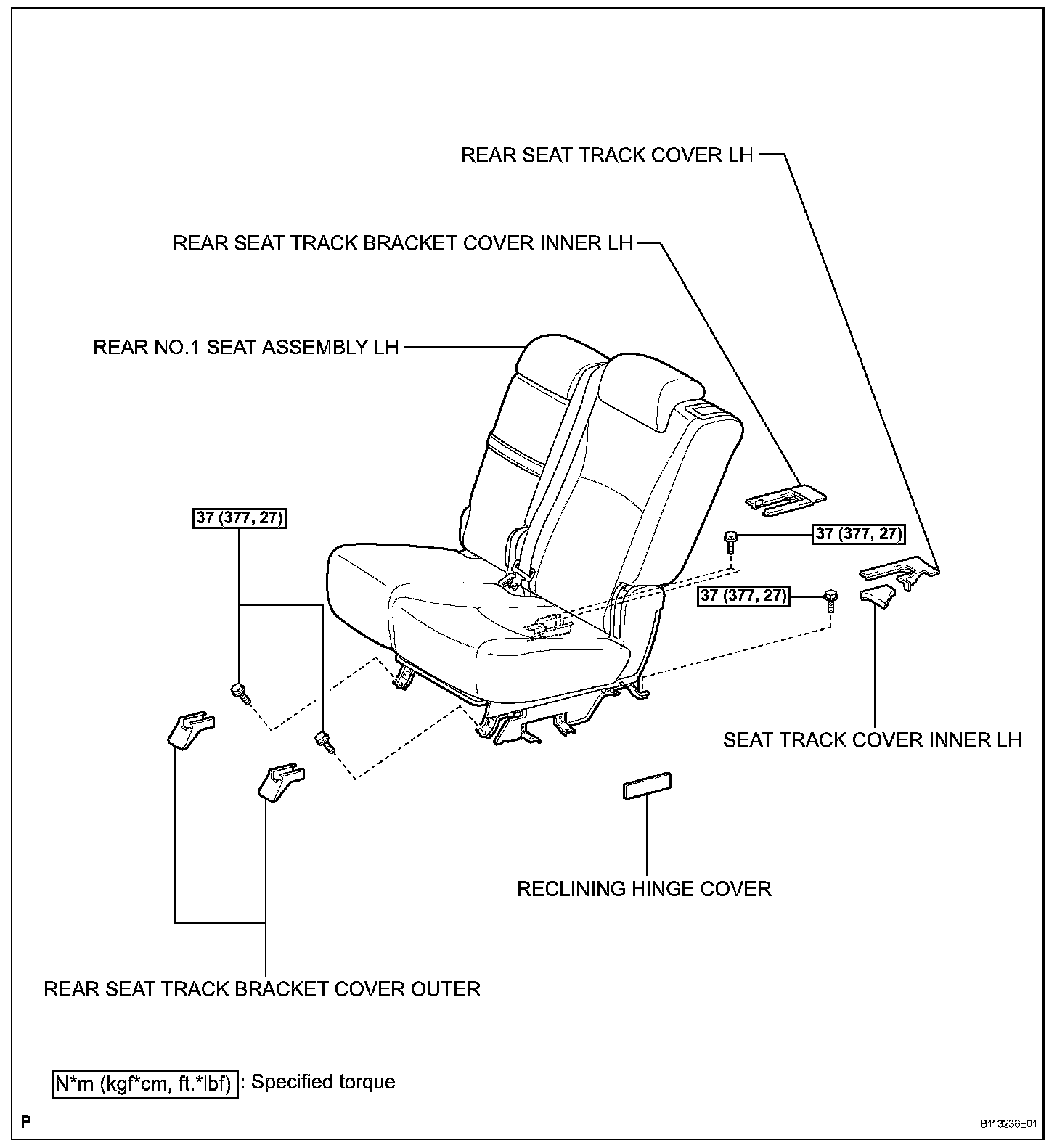 REAR SEAT TRACK COVER LH

REAR SEAT TRACK BRACKET COVER INNER LH

REAR NO.1 SEAT ASSEMBLY LH

37 (377, 27)

37 (377, 27)

37 (377, 27)

SEAT TRACK COVER INNER LH

RECLINING HINGE COVER

REAR SEAT TRACK BRACKET COVER OUTER

N*m (kgf*cm, ft.*lbf) : Specified torque

P

B113236E01