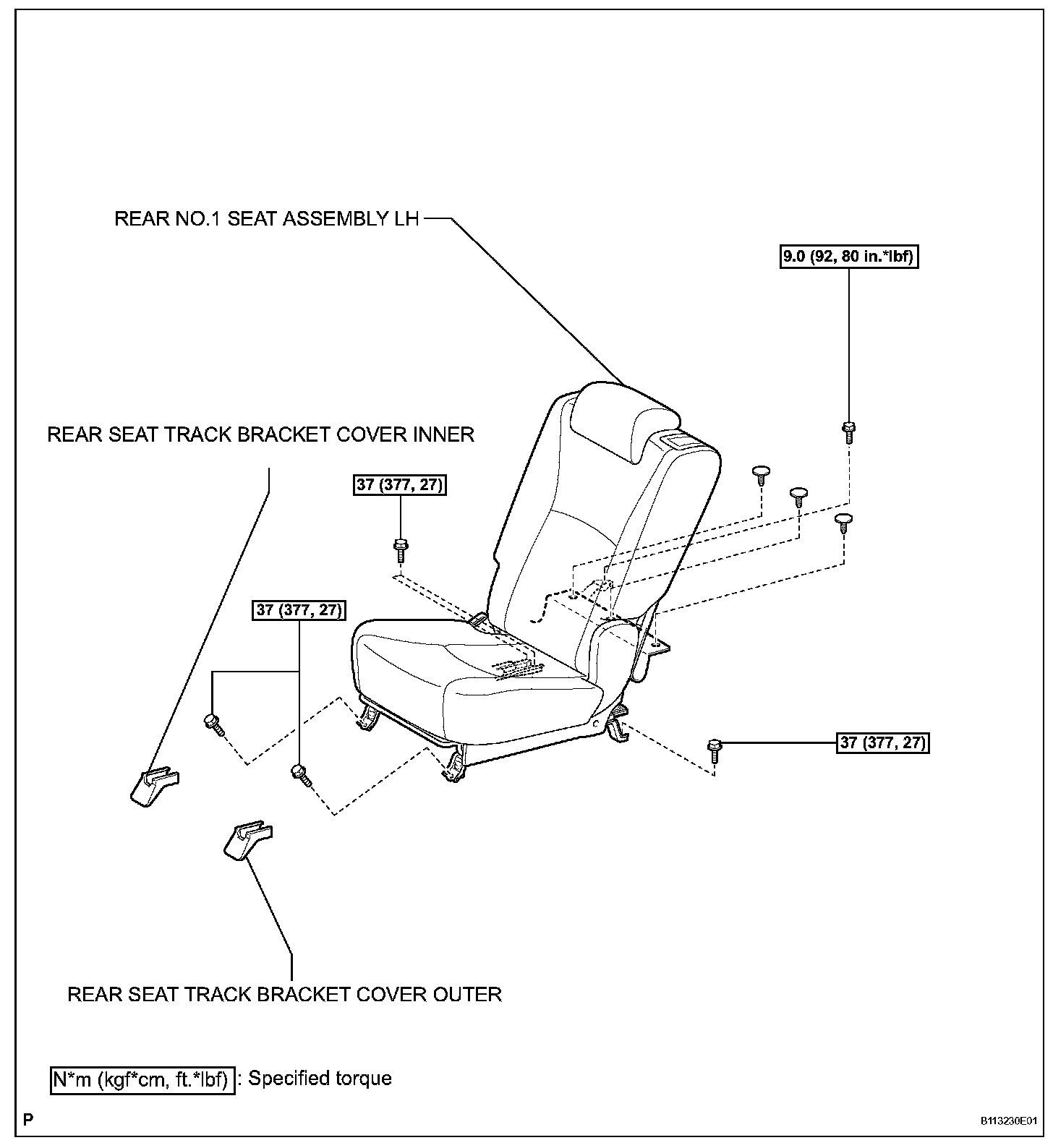 REAR NO.1 SEAT ASSEMBLY LH

9.0 (92, 80 in.*lbf)

REAR SEAT TRACK BRACKET COVER INNER

37 (377, 27)

37 (377, 27)

37 (377, 27)

REAR SEAT TRACK BRACKET COVER OUTER

N*m (kgf*cm, ft.*lbf) : Specified torque

P

B113230E01