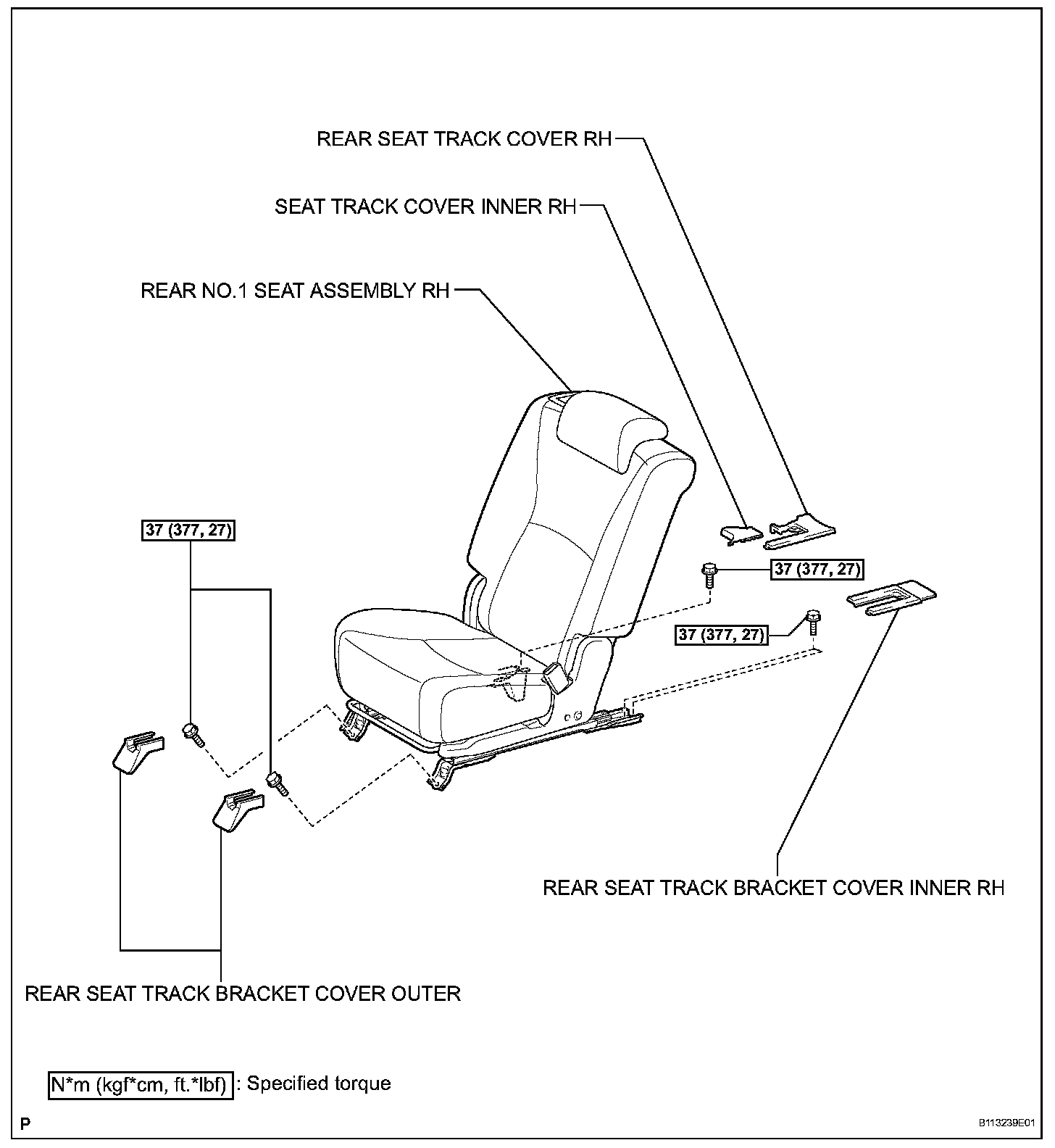 REAR SEAT TRACK COVER RH

SEAT TRACK COVER INNER RH

REAR NO.1 SEAT ASSEMBLY RH

37 (377, 27)

37 (377, 27)

37 (377, 27)

REAR SEAT TRACK BRACKET COVER INNER RH

REAR SEAT TRACK BRACKET COVER OUTER

N*m (kgf*cm, ft.*lbf) : Specified torque

P

B113239E01