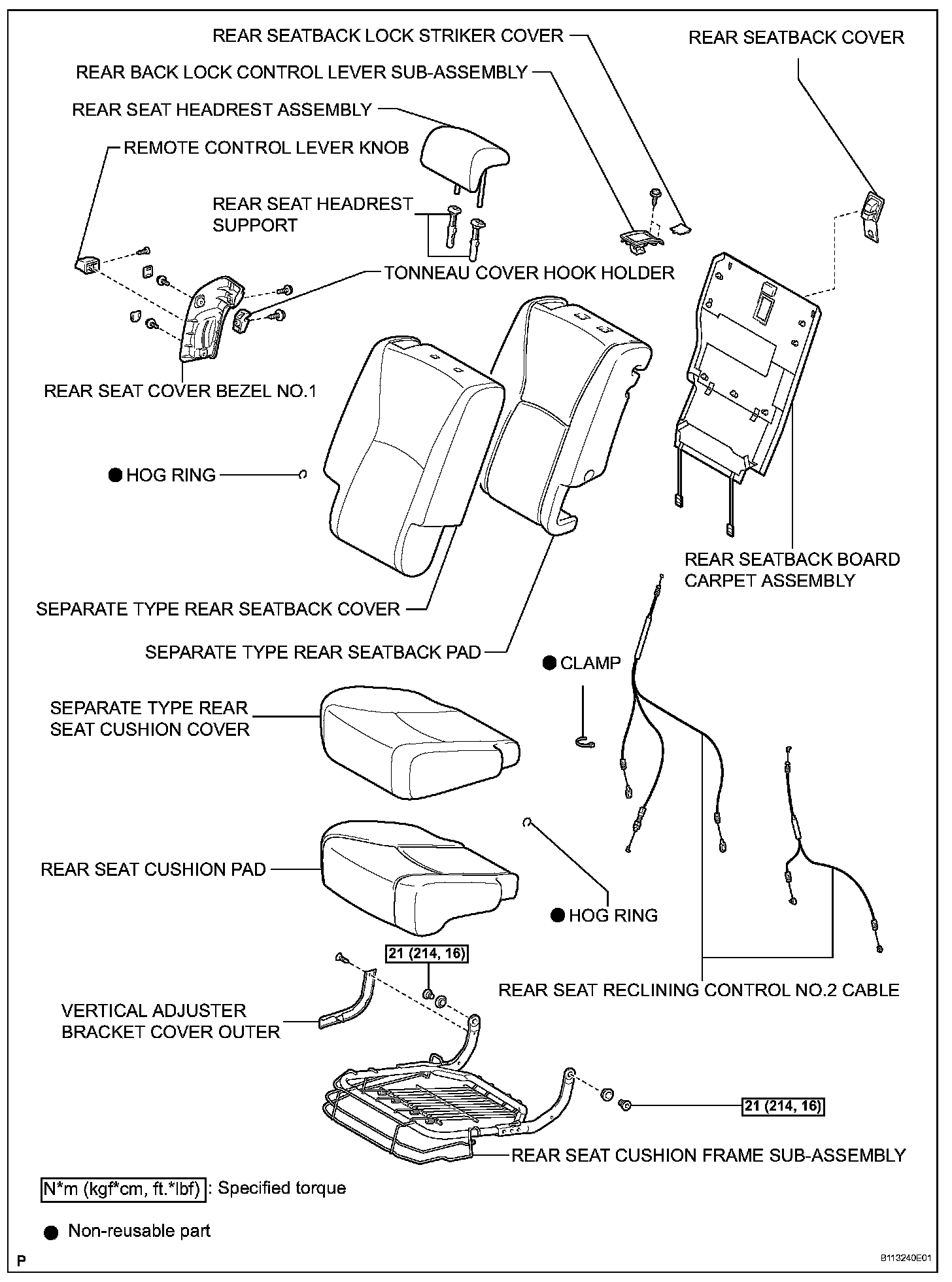 REAR SEATBACK LOCK STRIKER COVER

REAR SEATBACK COVER

REAR BACK LOCK CONTROL LEVER SUB-ASSEMBLY

REAR SEAT HEADREST ASSEMBLY

REMOTE CONTROL LEVER KNOB

REAR SEAT HEADREST SUPPORT

TONNEAU COVER HOOK HOLDER

REAR SEAT COVER BEZEL NO.1

● HOG RING

REAR SEATBACK BOARD CARPET ASSEMBLY

SEPARATE TYPE REAR SEATBACK COVER

SEPARATE TYPE REAR SEATBACK PAD

● CLAMP

SEPARATE TYPE REAR SEAT CUSHION COVER

REAR SEAT CUSHION PAD

● HOG RING

21 (214, 16)

REAR SEAT RECLINING CONTROL NO.2 CABLE

VERTICAL ADJUSTER BRACKET COVER OUTER

21 (214, 16)

REAR SEAT CUSHION FRAME SUB-ASSEMBLY

N*m (kgf*cm, ft.*lbf) : Specified torque

● Non-reusable part

P

B113240E01