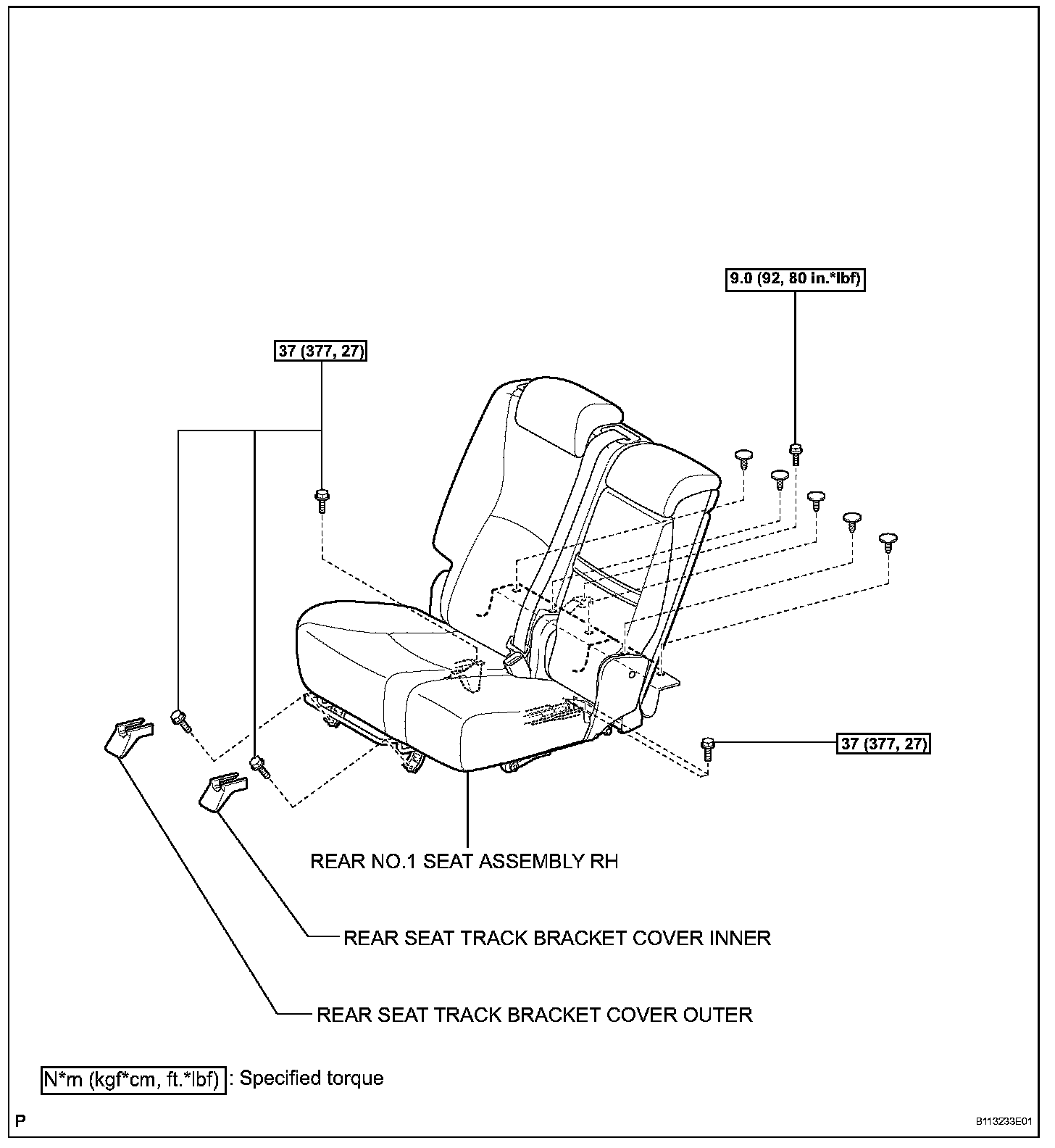 9.0 (92, 80 in.*lbf)

37 (377, 27)

37 (377, 27)

REAR NO.1 SEAT ASSEMBLY RH

REAR SEAT TRACK BRACKET COVER INNER

REAR SEAT TRACK BRACKET COVER OUTER

N*m (kgf*cm, ft.*lbf) : Specified torque

P

B113233E01