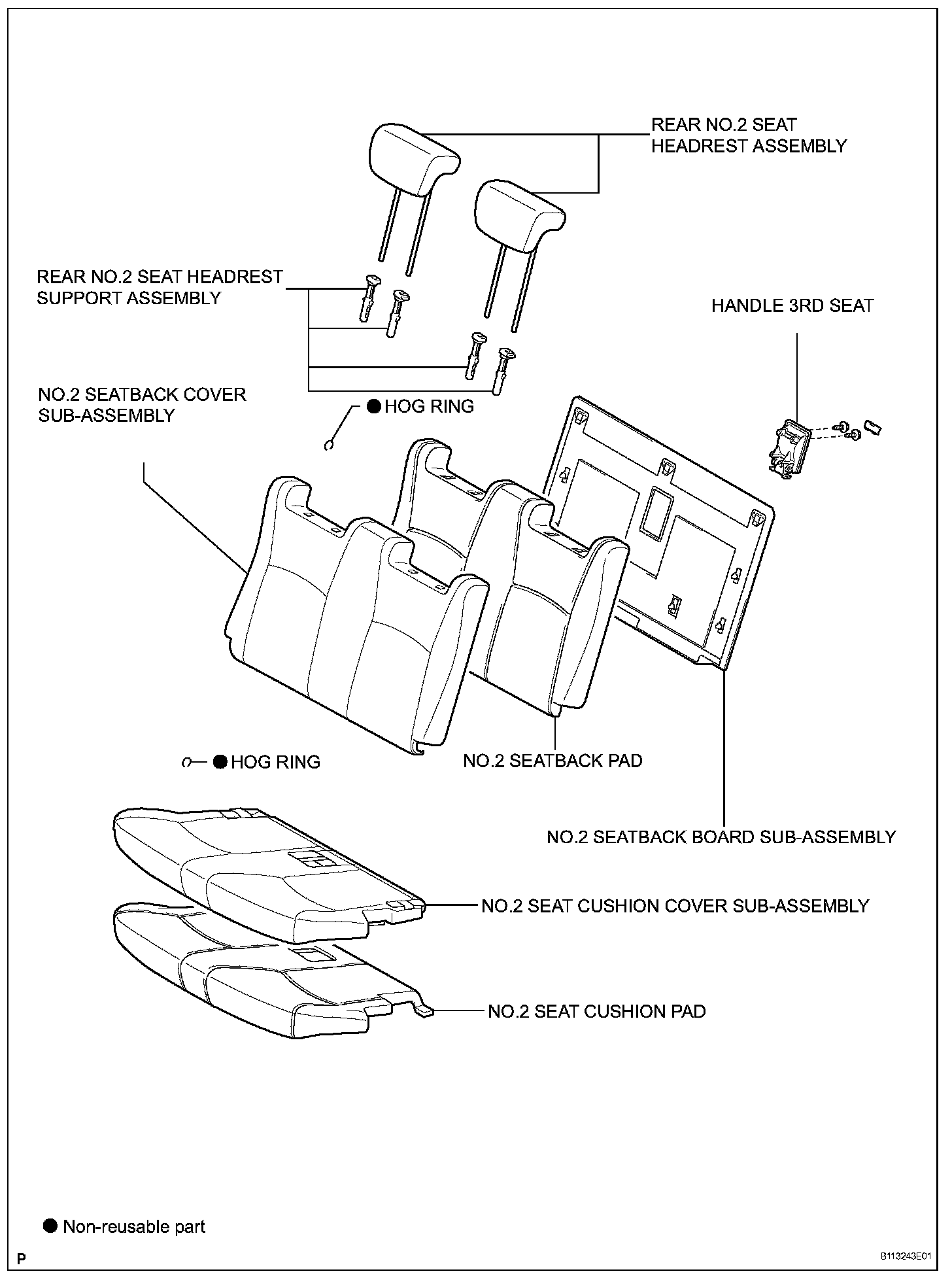 REAR NO.2 SEAT HEADREST ASSEMBLY

REAR NO.2 SEAT HEADREST SUPPORT ASSEMBLY

HANDLE 3RD SEAT

NO.2 SEATBACK COVER SUB-ASSEMBLY

● HOG RING

● HOG RING

NO.2 SEATBACK PAD

NO.2 SEATBACK BOARD SUB-ASSEMBLY

NO.2 SEAT CUSHION COVER SUB-ASSEMBLY

NO.2 SEAT CUSHION PAD

● Non-reusable part

P

B113243E01