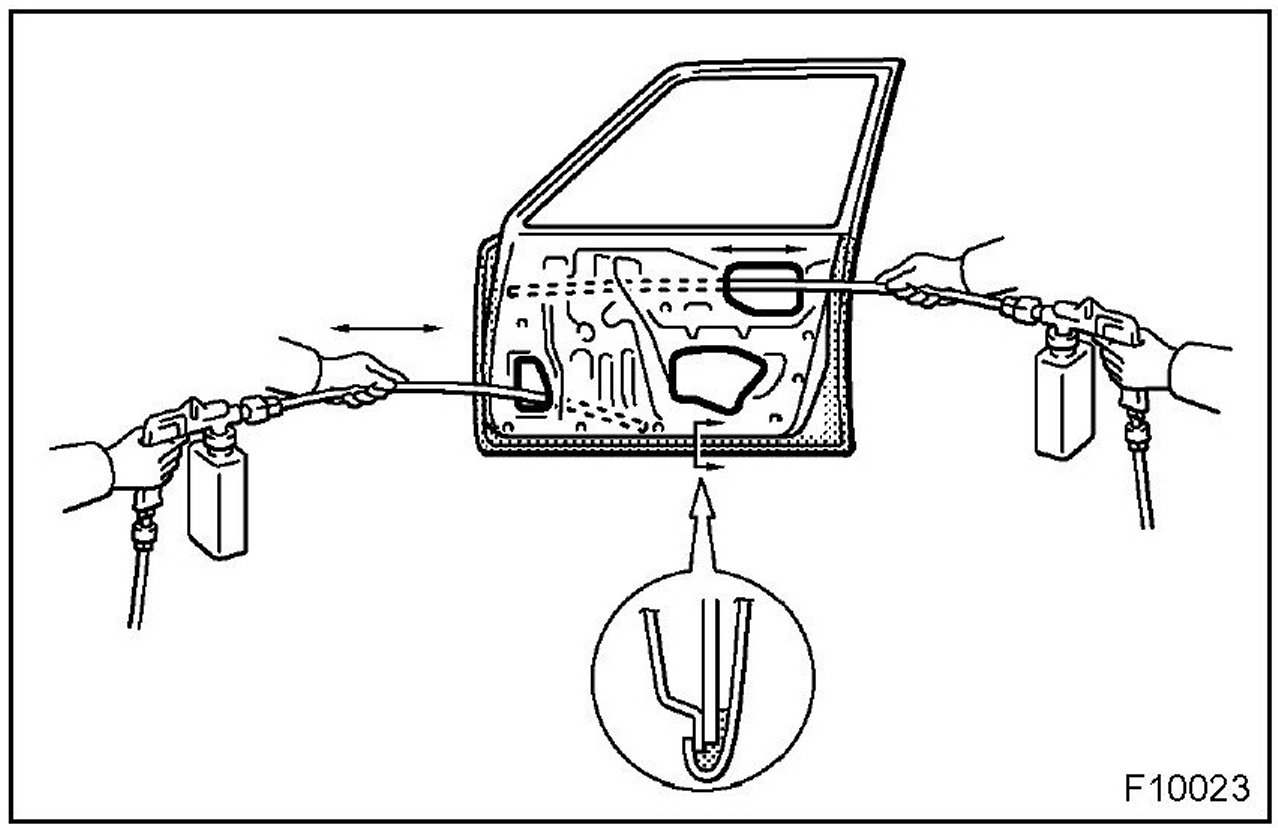 F10023