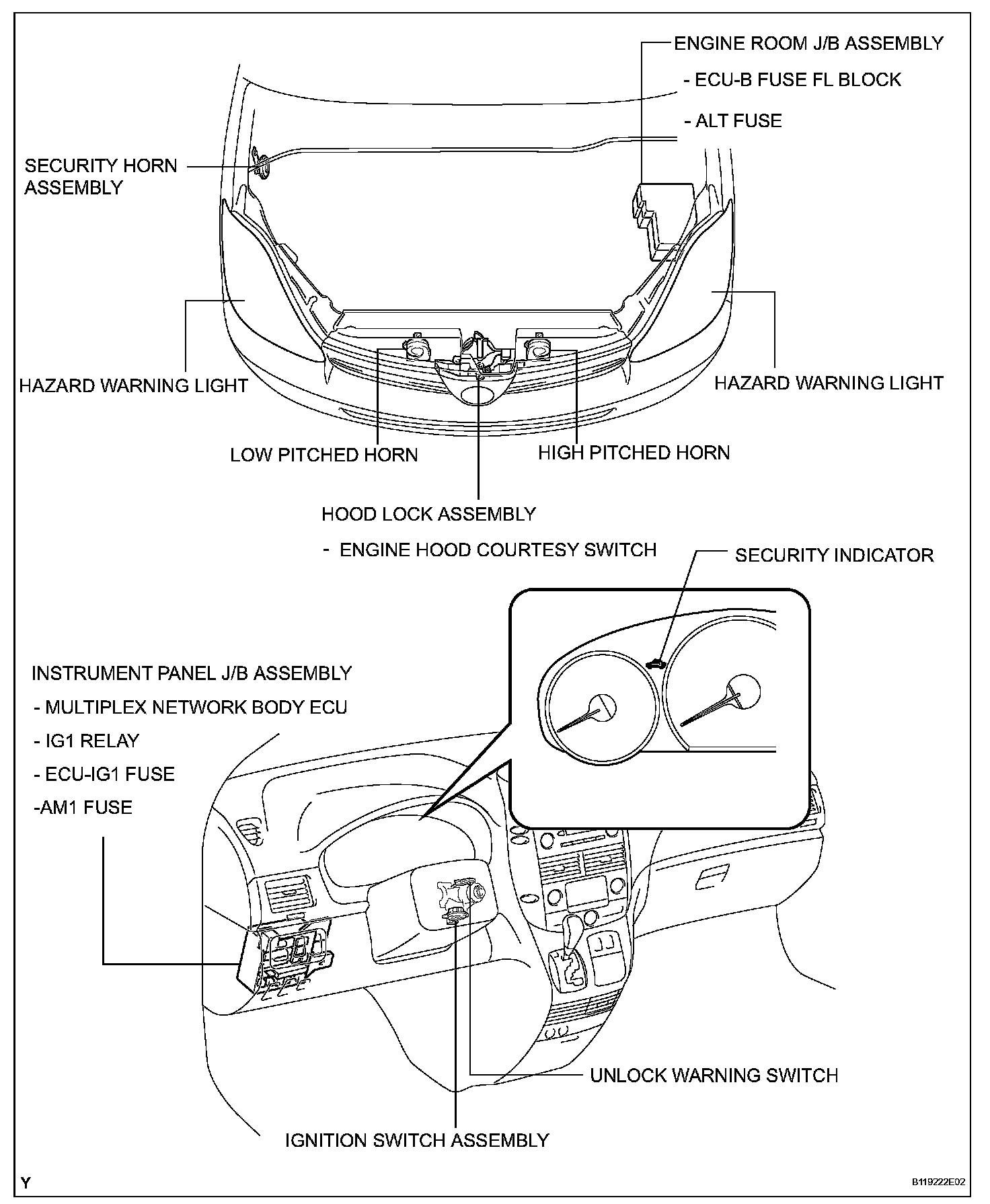 ENGINE ROOM J/B ASSEMBLY
- ECU-B FUSE FL BLOCK
- ALT FUSE

SECURITY HORN ASSEMBLY

HAZARD WARNING LIGHT

HAZARD WARNING LIGHT

LOW PITCHED HORN

HIGH PITCHED HORN

HOOD LOCK ASSEMBLY
- ENGINE HOOD COURTESY SWITCH

SECURITY INDICATOR

INSTRUMENT PANEL J/B ASSEMBLY
- MULTIPLEX NETWORK BODY ECU
- IG1 RELAY
- ECU-IG1 FUSE
-AM1 FUSE

UNLOCK WARNING SWITCH

IGNITION SWITCH ASSEMBLY

Y

B119222E02