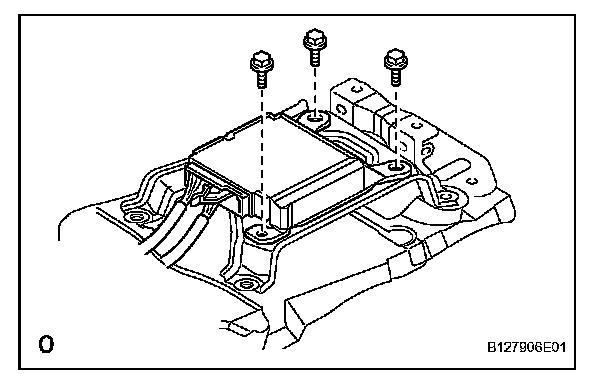 O

B127906E01