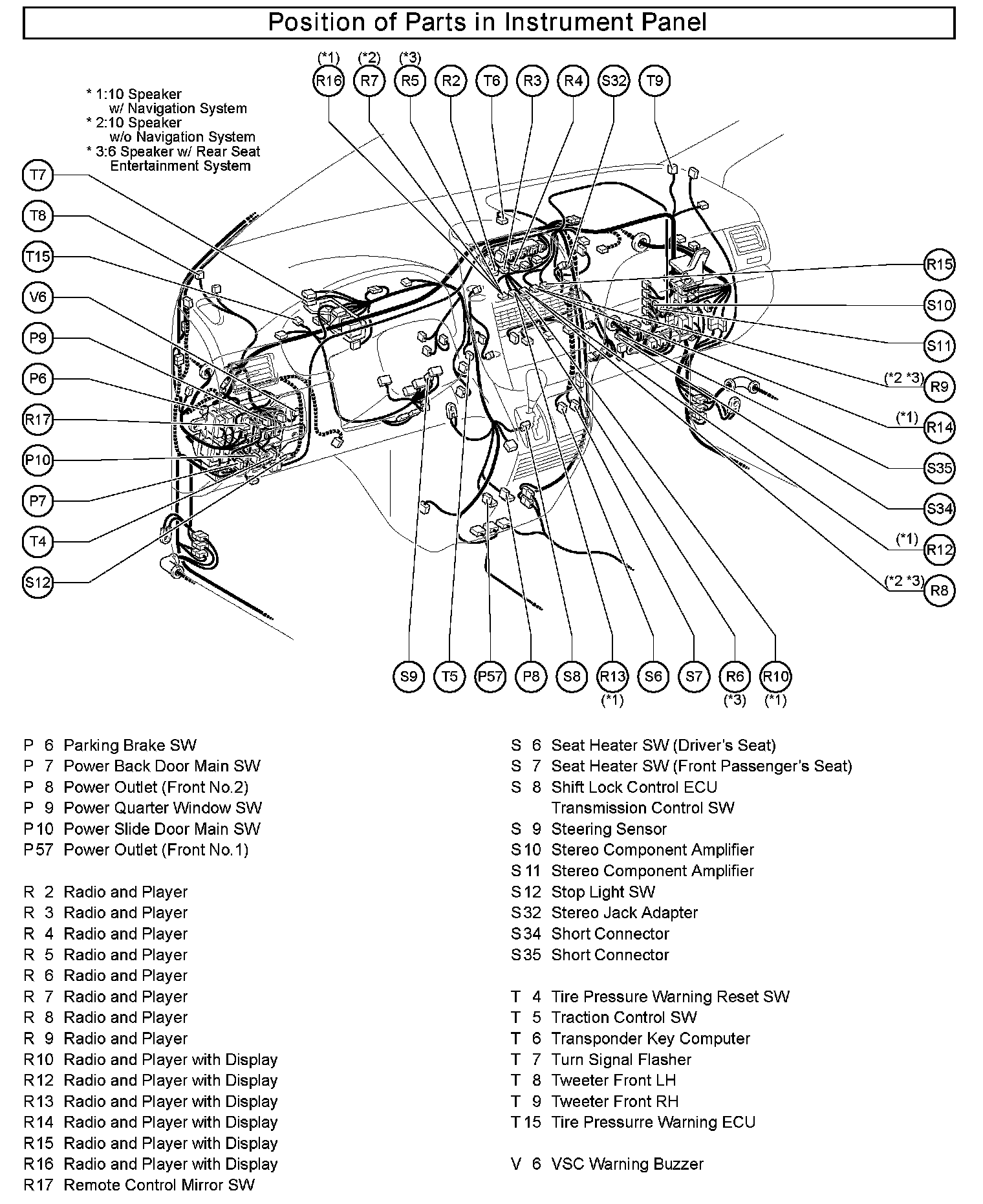 Position of Parts in Instrument Panel

* 1:10 Speaker w/ Navigation System
* 2:10 Speaker w/o Navigation System
* 3:6 Speaker w/ Rear Seat Entertainment System

(*1) R16 (*2) R7 (*3) R5 R2 T6 R3 R4 S32 T9

T7 T8 T15 V6 P9 P6 R17 P10 P7 T4 S12

R15 S10 S11 (*2 *3) R9 (*1) R14 S35 S34 (*1) R12 (*2 *3) R8

S9 T5 P57 P8 S8 R13 (*1) S6 S7 R6 (*3) R10 (*1)

P 6 Parking Brake SW
P 7 Power Back Door Main SW
P 8 Power Outlet (Front No.2)
P 9 Power Quarter Window SW
P10 Power Slide Door Main SW
P57 Power Outlet (Front No.1)

R 2 Radio and Player
R 3 Radio and Player
R 4 Radio and Player
R 5 Radio and Player
R 6 Radio and Player
R 7 Radio and Player
R 8 Radio and Player
R 9 Radio and Player
R10 Radio and Player with Display
R12 Radio and Player with Display
R13 Radio and Player with Display
R14 Radio and Player with Display
R15 Radio and Player with Display
R16 Radio and Player with Display
R17 Remote Control Mirror SW

S 6 Seat Heater SW (Driver's Seat)
S 7 Seat Heater SW (Front Passenger's Seat)
S 8 Shift Lock Control ECU
Transmission Control SW
S 9 Steering Sensor
S10 Stereo Component Amplifier
S11 Stereo Component Amplifier
S12 Stop Light SW
S32 Stereo Jack Adapter
S34 Short Connector
S35 Short Connector

T 4 Tire Pressure Warning Reset SW
T 5 Traction Control SW
T 6 Transponder Key Computer
T 7 Turn Signal Flasher
T 8 Tweeter Front LH
T 9 Tweeter Front RH
T15 Tire Pressurre Warning ECU

V 6 VSC Warning Buzzer