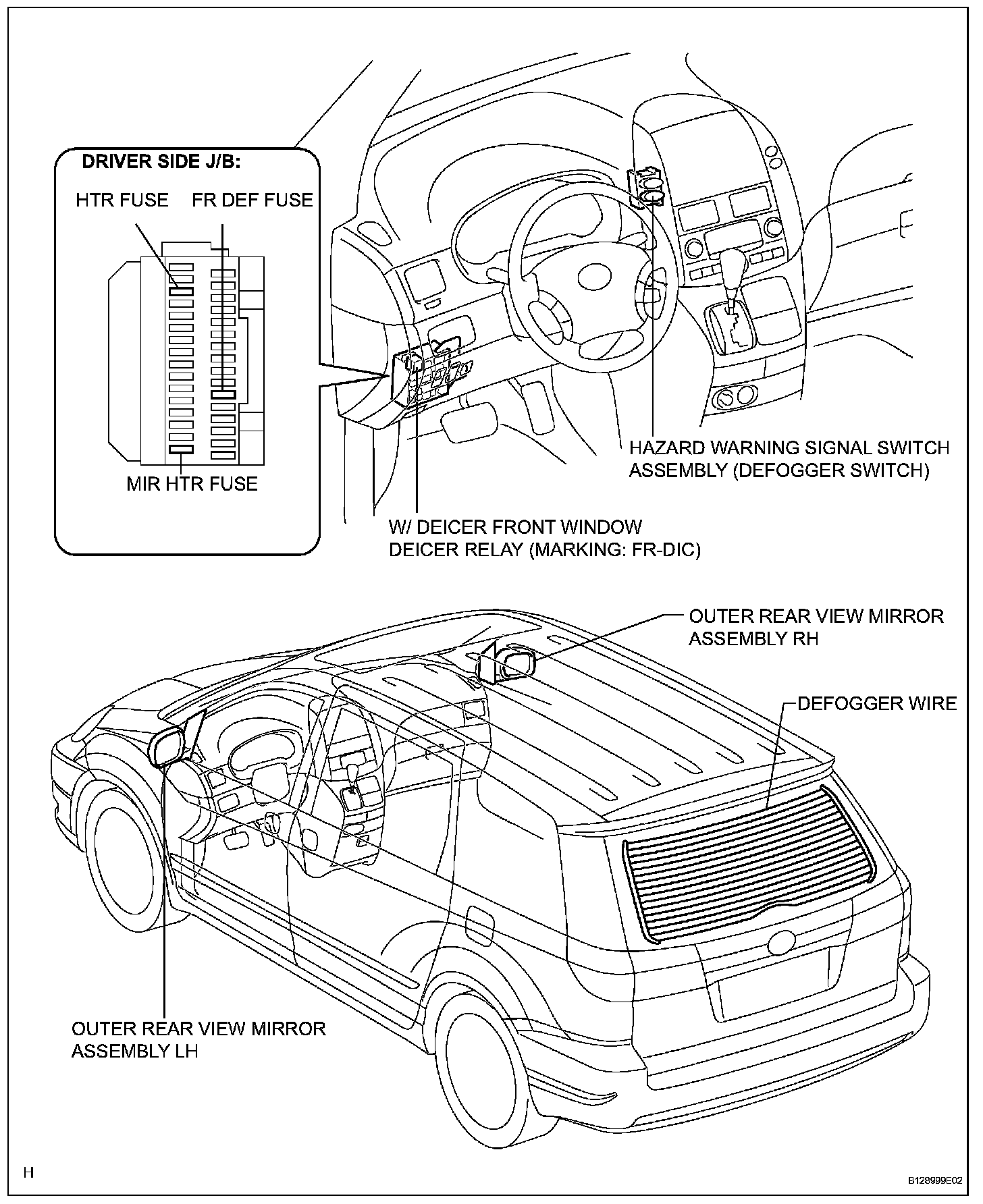 DRIVER SIDE J/B:

HTR FUSE

FR DEF FUSE

MIR HTR FUSE

HAZARD WARNING SIGNAL SWITCH ASSEMBLY (DEFOGGER SWITCH)

W/ DEICER FRONT WINDOW DEICER RELAY (MARKING: FR-DIC)

OUTER REAR VIEW MIRROR ASSEMBLY RH

DEFOGGER WIRE

OUTER REAR VIEW MIRROR ASSEMBLY LH

H

B128999E02