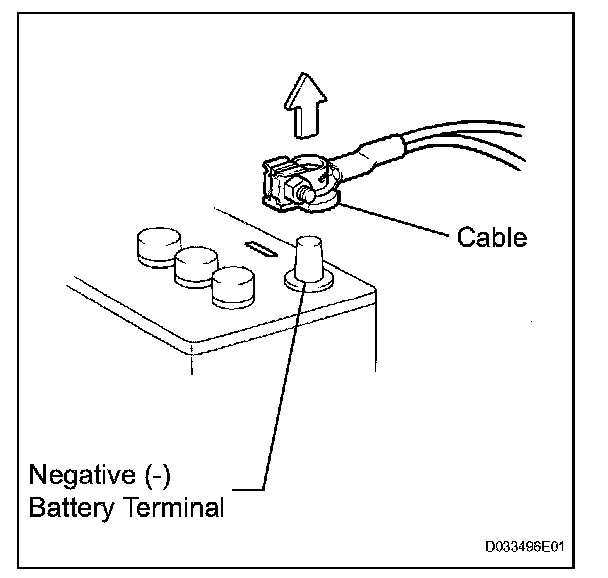 Cable

Negative (-)
Battery Terminal

D033496E01