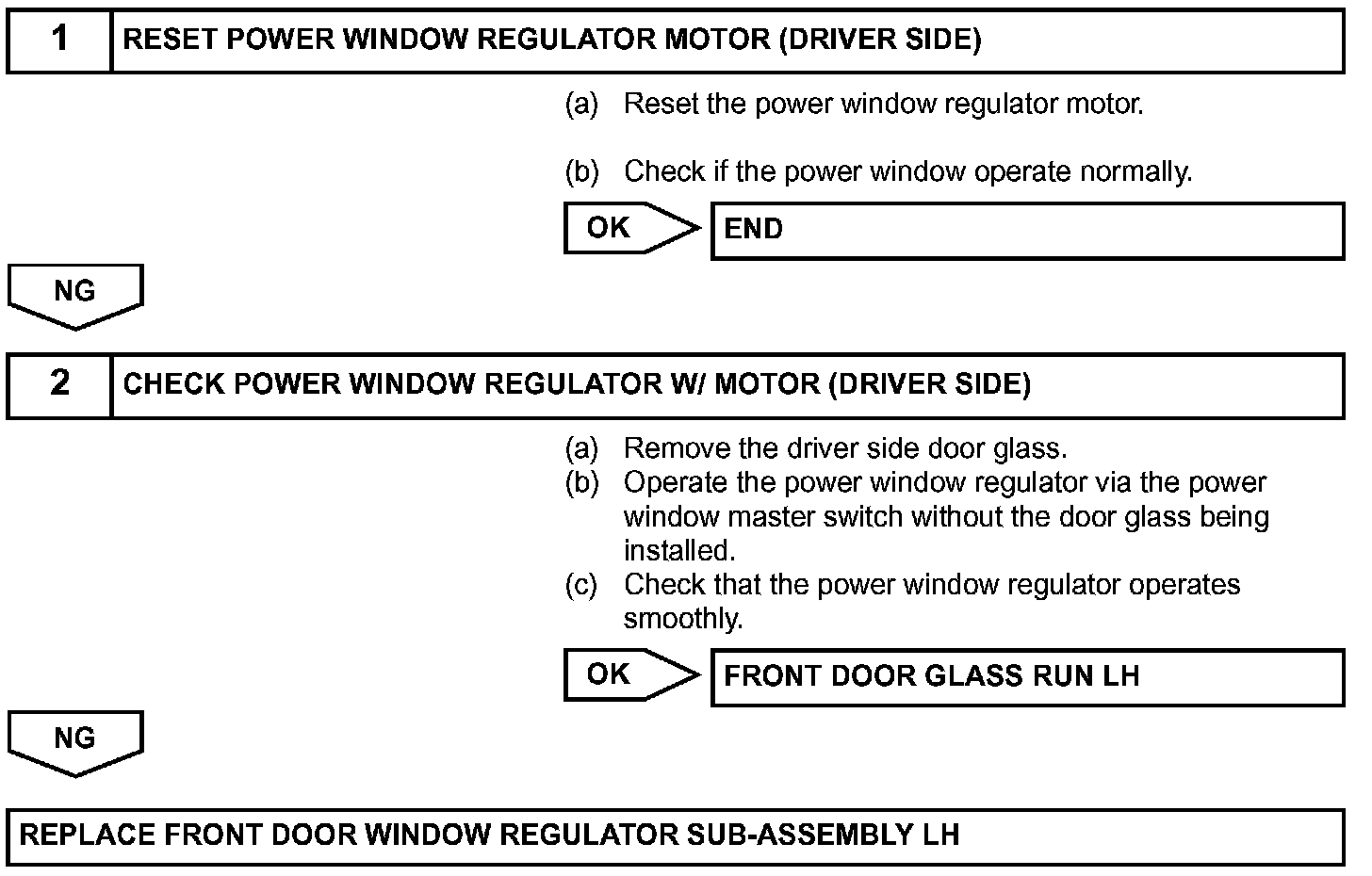 1 RESET POWER WINDOW REGULATOR MOTOR (DRIVER SIDE)

(a) Reset the power window regulator motor.

(b) Check if the power window operate normally.

OK END

NG

2 CHECK POWER WINDOW REGULATOR W/ MOTOR (DRIVER SIDE)

(a) Remove the driver side door glass.
(b) Operate the power window regulator via the power window master switch without the door glass being installed.
(c) Check that the power window regulator operates smoothly.

OK FRONT DOOR GLASS RUN LH

NG

REPLACE FRONT DOOR WINDOW REGULATOR SUB-ASSEMBLY LH