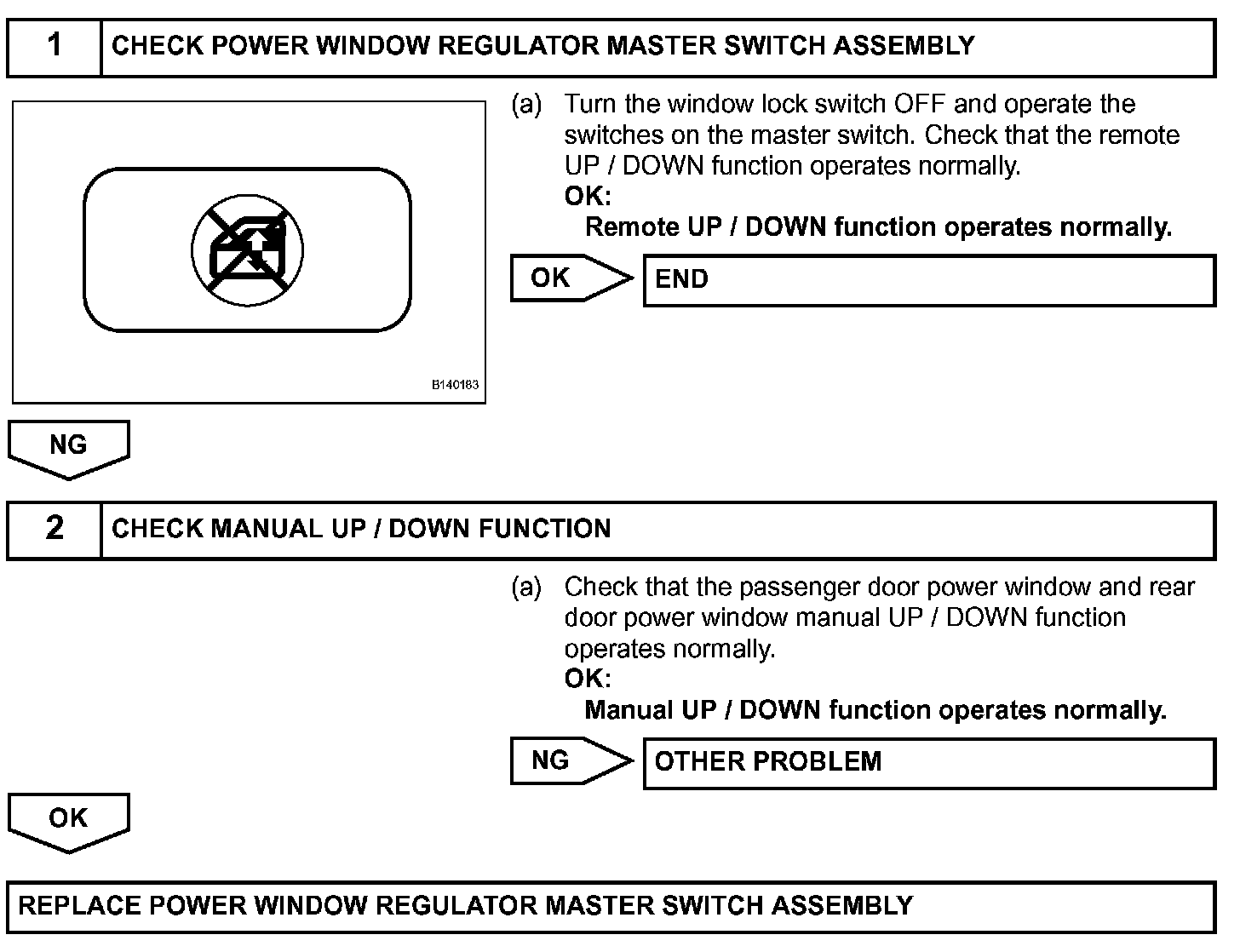 1 CHECK POWER WINDOW REGULATOR MASTER SWITCH ASSEMBLY

B140183

(a) Turn the window lock switch OFF and operate the switches on the master switch. Check that the remote UP / DOWN function operates normally.
OK:
Remote UP / DOWN function operates normally.

OK END

NG

2 CHECK MANUAL UP / DOWN FUNCTION

(a) Check that the passenger door power window and rear door power window manual UP / DOWN function operates normally.
OK:
Manual UP / DOWN function operates normally.

NG OTHER PROBLEM

OK

REPLACE POWER WINDOW REGULATOR MASTER SWITCH ASSEMBLY