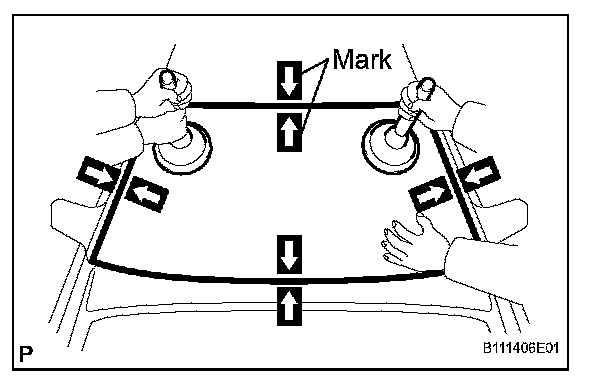 Mark

P

B111406E01