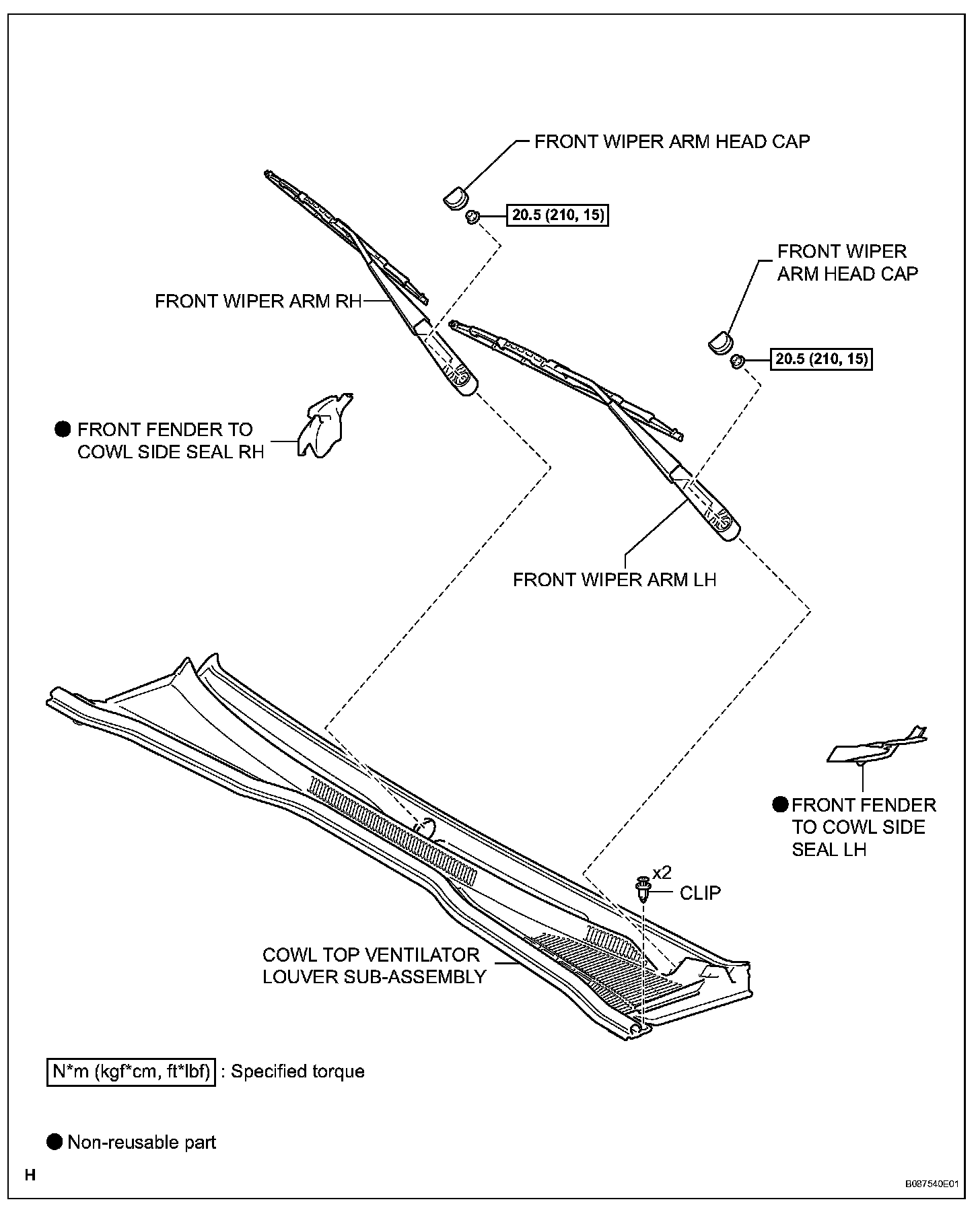 FRONT WIPER ARM HEAD CAP

20.5 (210, 15)

FRONT WIPER ARM HEAD CAP

20.5 (210, 15)

FRONT WIPER ARM RH

● FRONT FENDER TO COWL SIDE SEAL RH

FRONT WIPER ARM LH

● FRONT FENDER TO COWL SIDE SEAL LH

x2

CLIP

COWL TOP VENTILATOR LOUVER SUB-ASSEMBLY

N*m (kgf*cm, ft*lbf) : Specified torque

● Non-reusable part

H

B087540E01