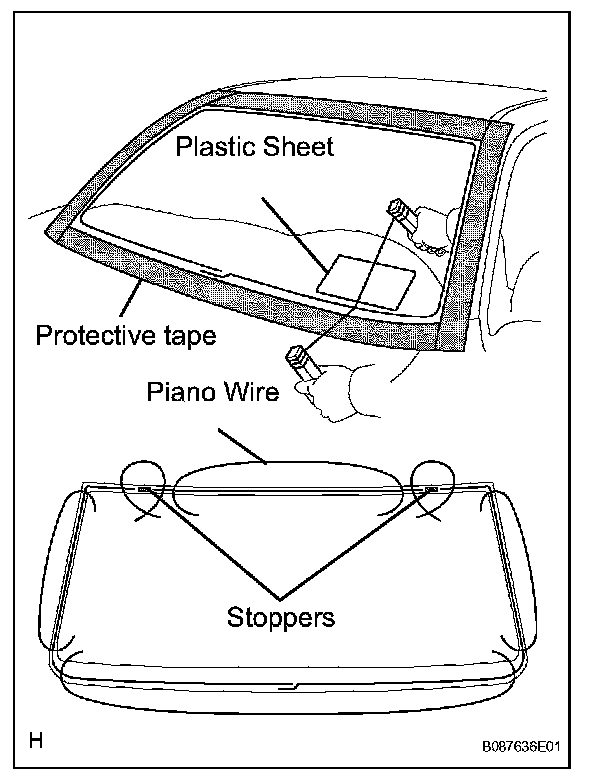 Plastic Sheet

Protective tape

Piano Wire

Stoppers

H

B087636E01